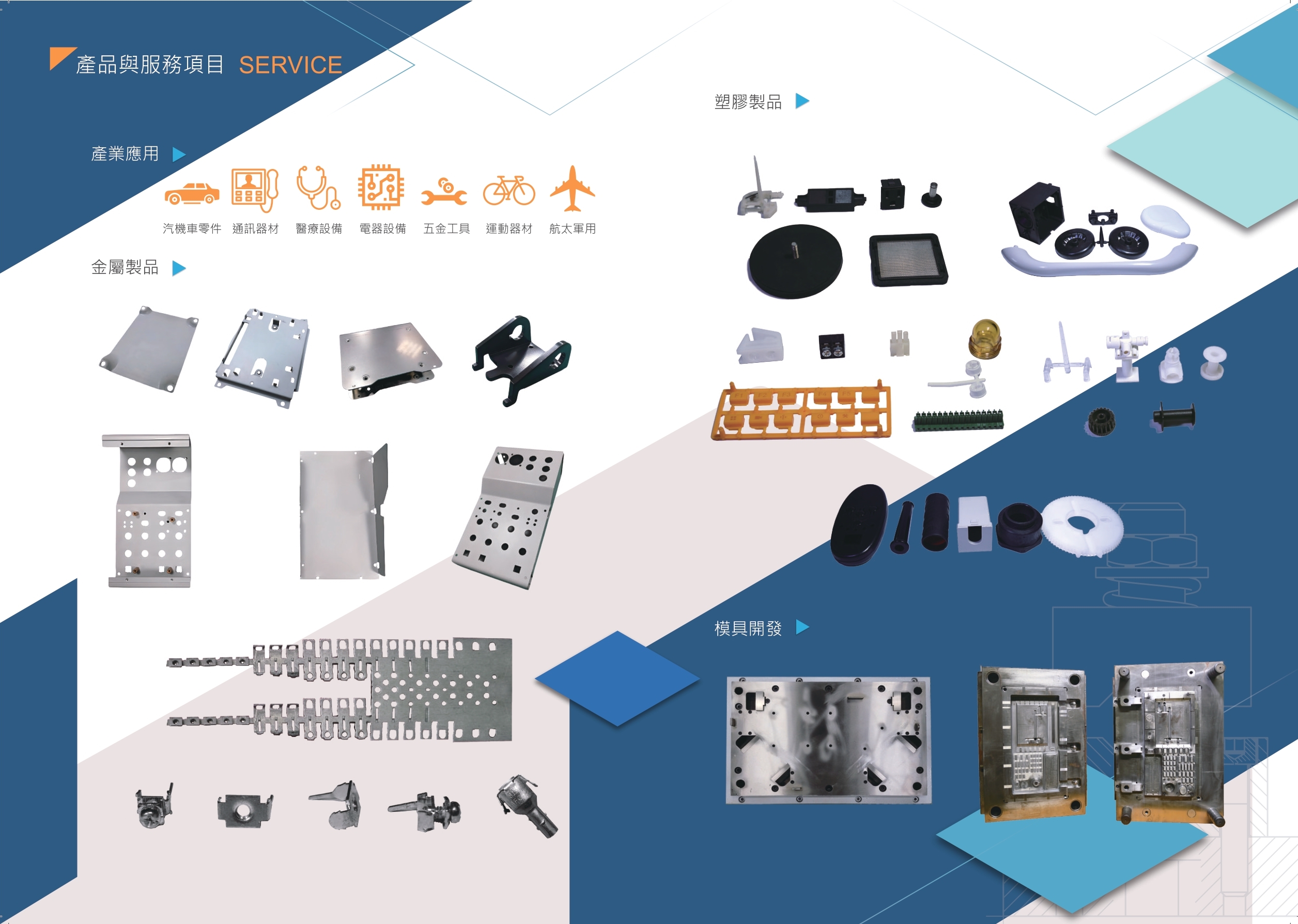 產品與服務項目 SERVICE

產業應用

汽機車零件 通訊器材 醫療設備 電器設備 五金工具 運動器材 航太軍用

金屬製品

塑膠製品

模具開發