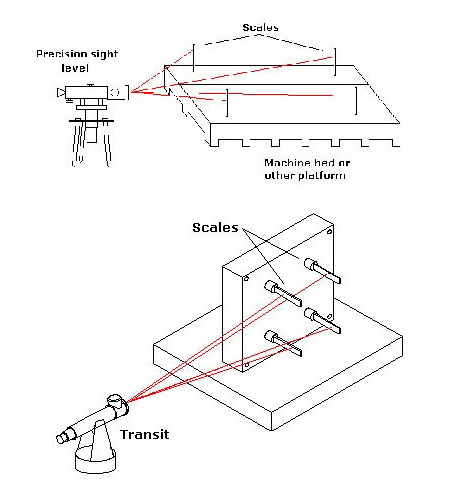 Scales

Precision sight level

Machine bed or other platform

Scales

Transit