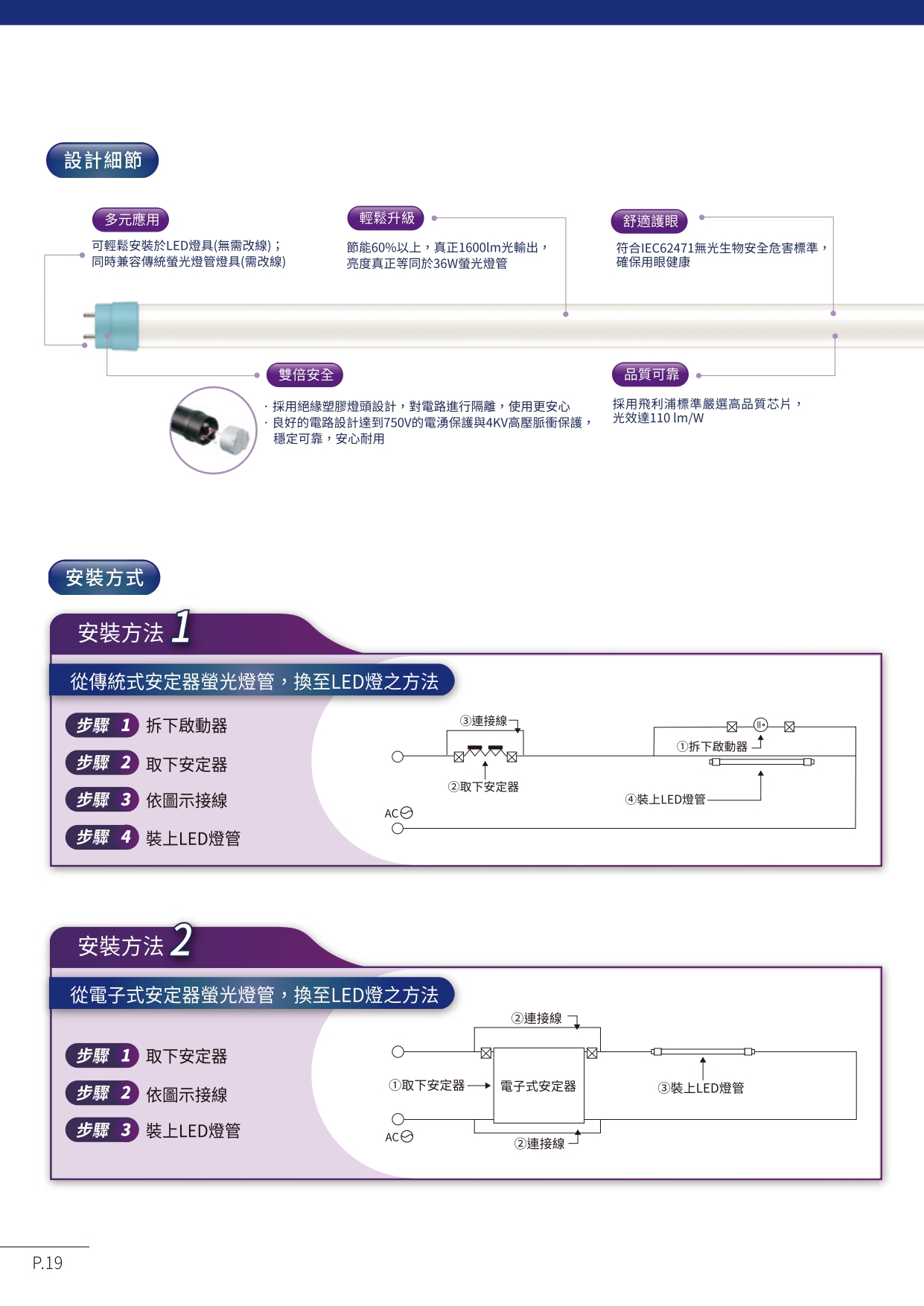 設計細節

多元應用
可輕鬆安裝於LED燈具(無需改線)；同時兼容傳統螢光燈管燈具(需改線)

輕鬆升級
節能60%以上，真正1600lm光輸出，亮度真正等同於36W螢光燈管

舒適護眼
符合IEC62471無光生物安全危害標準，確保用眼健康

雙倍安全
· 採用絕緣塑膠燈頭設計，對電路進行隔離，使用更安心
· 良好的電路設計達到750V的電湧保護與4KV高壓脈衝保護，穩定可靠，安心耐用

品質可靠
採用飛利浦標準嚴選高品質芯片，光效達110 lm/W

安裝方式

安裝方法 1
從傳統式安定器螢光燈管，換至LED燈之方法
步驟 1 拆下啟動器
步驟 2 取下安定器
步驟 3 依圖示接線
步驟 4 裝上LED燈管

③連接線
②取下安定器
①拆下啟動器
④裝上LED燈管
AC

安裝方法 2
從電子式安定器螢光燈管，換至LED燈之方法
步驟 1 取下安定器
步驟 2 依圖示接線
步驟 3 裝上LED燈管

②連接線
①取下安定器
電子式安定器
③裝上LED燈管
AC
②連接線

P.19