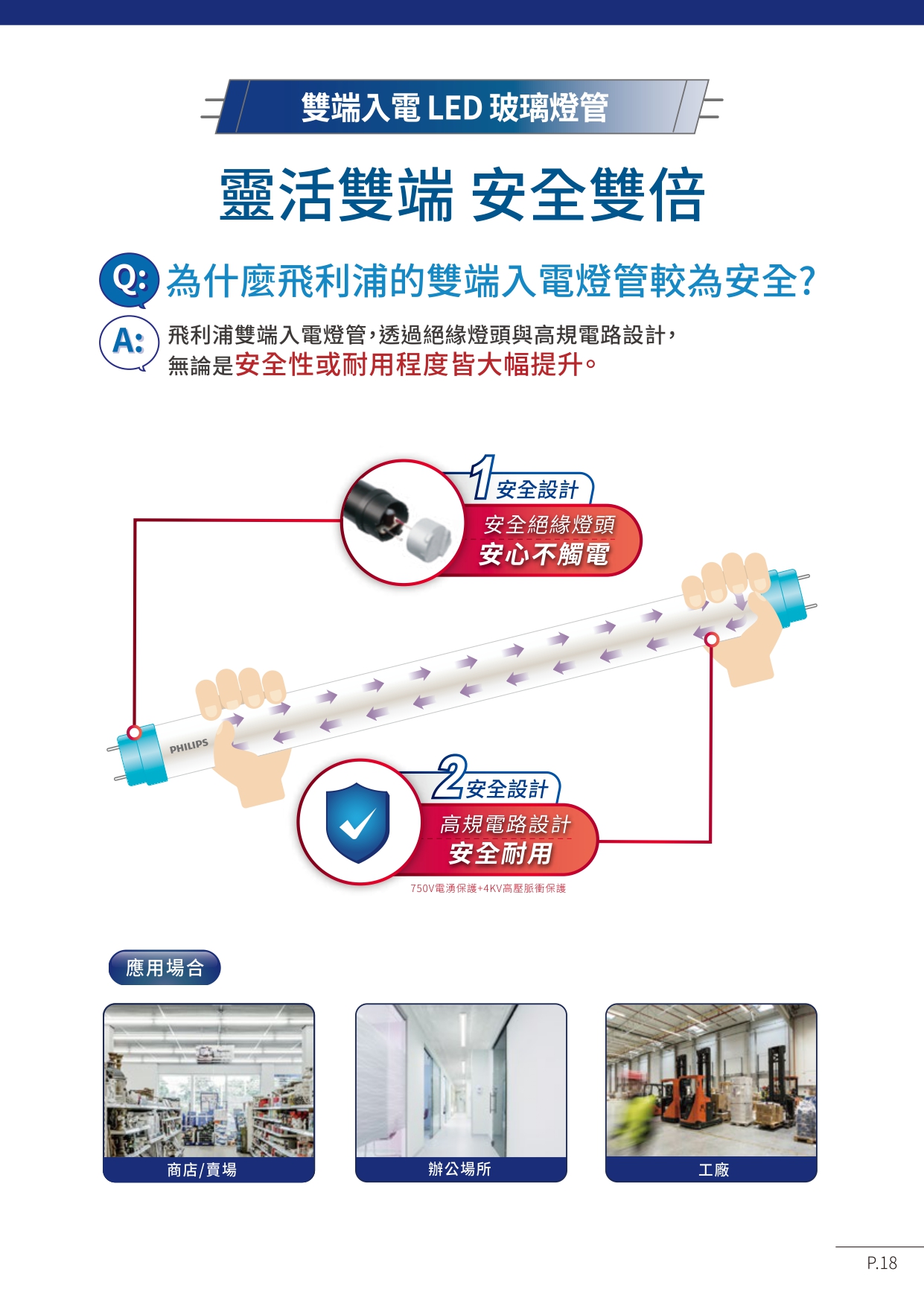 雙端入電 LED 玻璃燈管

靈活雙端 安全雙倍

Q: 為什麼飛利浦的雙端入電燈管較為安全?

A: 飛利浦雙端入電燈管，透過絕緣燈頭與高規電路設計，無論是安全性或耐用程度皆大幅提升。

1 安全設計
安全絕緣燈頭
安心不觸電

PHILIPS

2 安全設計
高規電路設計
安全耐用
750V電湧保護+4KV高壓脈衝保護

應用場合

商店/賣場

辦公場所

工廠

P.18