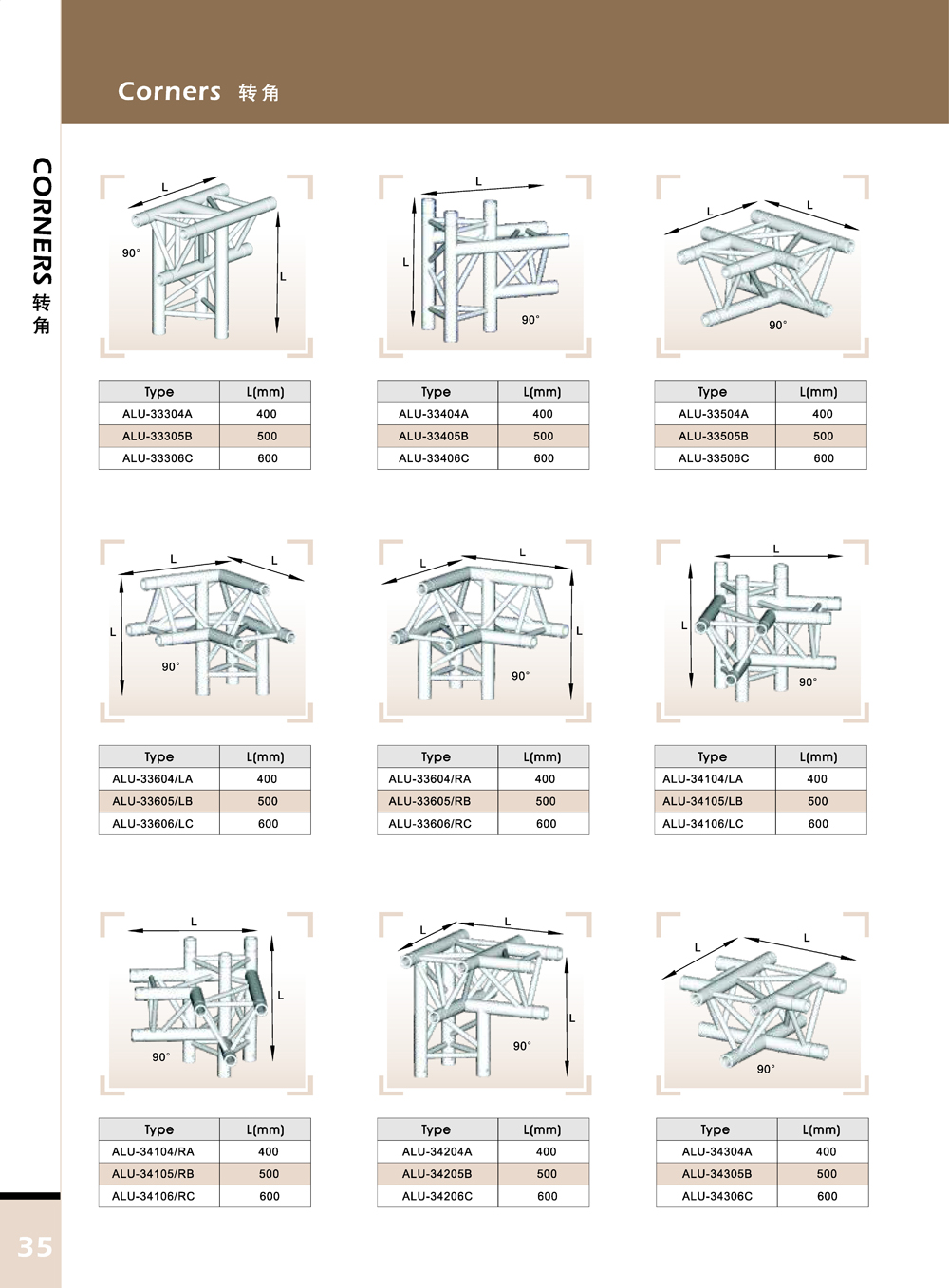 Corners 转角

CORNERS 转角

L
90°
L

| Type | L(mm) |
|---|---|
| ALU-33304A | 400 |
| ALU-33305B | 500 |
| ALU-33306C | 600 |

L
L
90°

| Type | L(mm) |
|---|---|
| ALU-33404A | 400 |
| ALU-33405B | 500 |
| ALU-33406C | 600 |

L
L
90°

| Type | L(mm) |
|---|---|
| ALU-33504A | 400 |
| ALU-33505B | 500 |
| ALU-33506C | 600 |

L
L
L
90°

| Type | L(mm) |
|---|---|
| ALU-33604/LA | 400 |
| ALU-33605/LB | 500 |
| ALU-33606/LC | 600 |

L
L
L
90°

| Type | L(mm) |
|---|---|
| ALU-33604/RA | 400 |
| ALU-33605/RB | 500 |
| ALU-33606/RC | 600 |

L
L
90°

| Type | L(mm) |
|---|---|
| ALU-34104/LA | 400 |
| ALU-34105/LB | 500 |
| ALU-34106/LC | 600 |

L
L
90°

| Type | L(mm) |
|---|---|
| ALU-34104/RA | 400 |
| ALU-34105/RB | 500 |
| ALU-34106/RC | 600 |

L
L
L
90°

| Type | L(mm) |
|---|---|
| ALU-34204A | 400 |
| ALU-34205B | 500 |
| ALU-34206C | 600 |

L
L
90°

| Type | L(mm) |
|---|---|
| ALU-34304A | 400 |
| ALU-34305B | 500 |
| ALU-34306C | 600 |

35