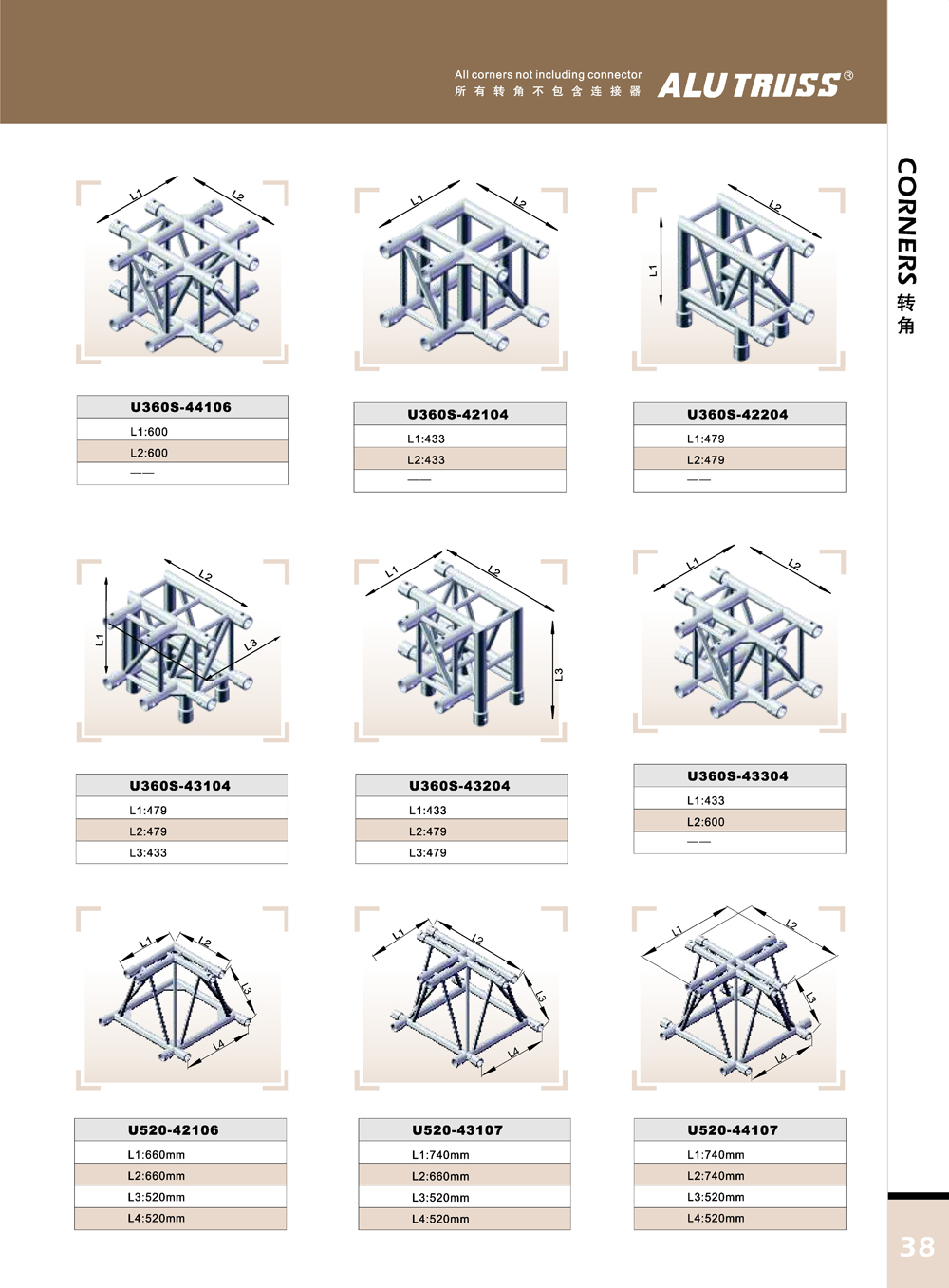 All corners not including connector
所有转角不包含连接器
ALUTRUSS®

CORNERS 转角

L1 L2

| U360S-44106 |
|---|
| L1:600 |
| L2:600 |
| —— |

L1 L2

| U360S-42104 |
|---|
| L1:433 |
| L2:433 |
| —— |

L1 L2

| U360S-42204 |
|---|
| L1:479 |
| L2:479 |
| —— |

L1 L2 L3

| U360S-43104 |
|---|
| L1:479 |
| L2:479 |
| L3:433 |

L1 L2 L3

| U360S-43204 |
|---|
| L1:433 |
| L2:479 |
| L3:479 |

L1 L2

| U360S-43304 |
|---|
| L1:433 |
| L2:600 |
| —— |

L1 L2 L3 L4

| U520-42106 |
|---|
| L1:660mm |
| L2:660mm |
| L3:520mm |
| L4:520mm |

L1 L2 L3 L4

| U520-43107 |
|---|
| L1:740mm |
| L2:660mm |
| L3:520mm |
| L4:520mm |

L1 L2 L3 L4

| U520-44107 |
|---|
| L1:740mm |
| L2:740mm |
| L3:520mm |
| L4:520mm |

38