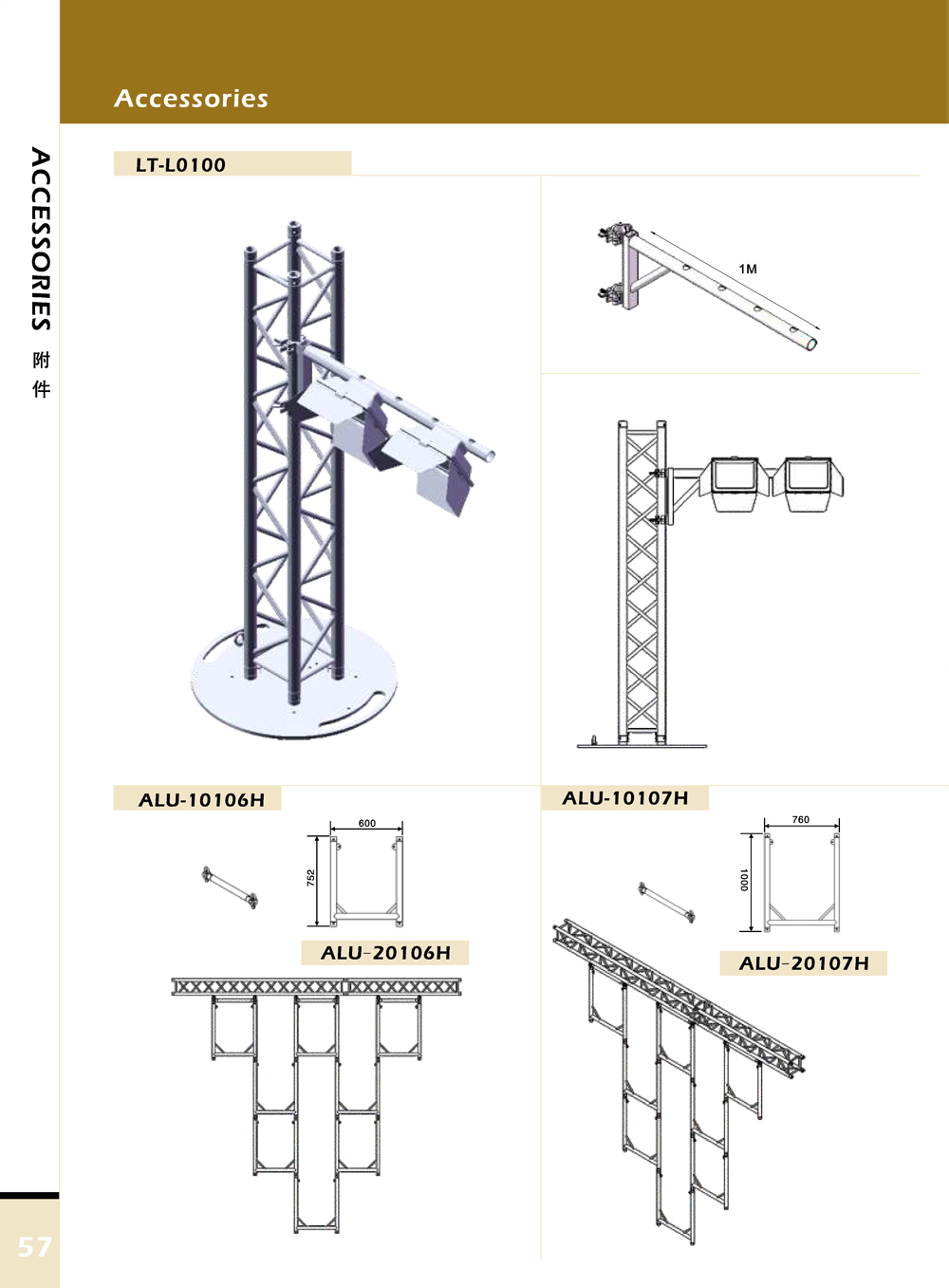 Accessories

ACCESSORIES 附件

LT-L0100

1M

ALU-10106H

600

752

ALU-20106H

ALU-10107H

760

1000

ALU-20107H

57