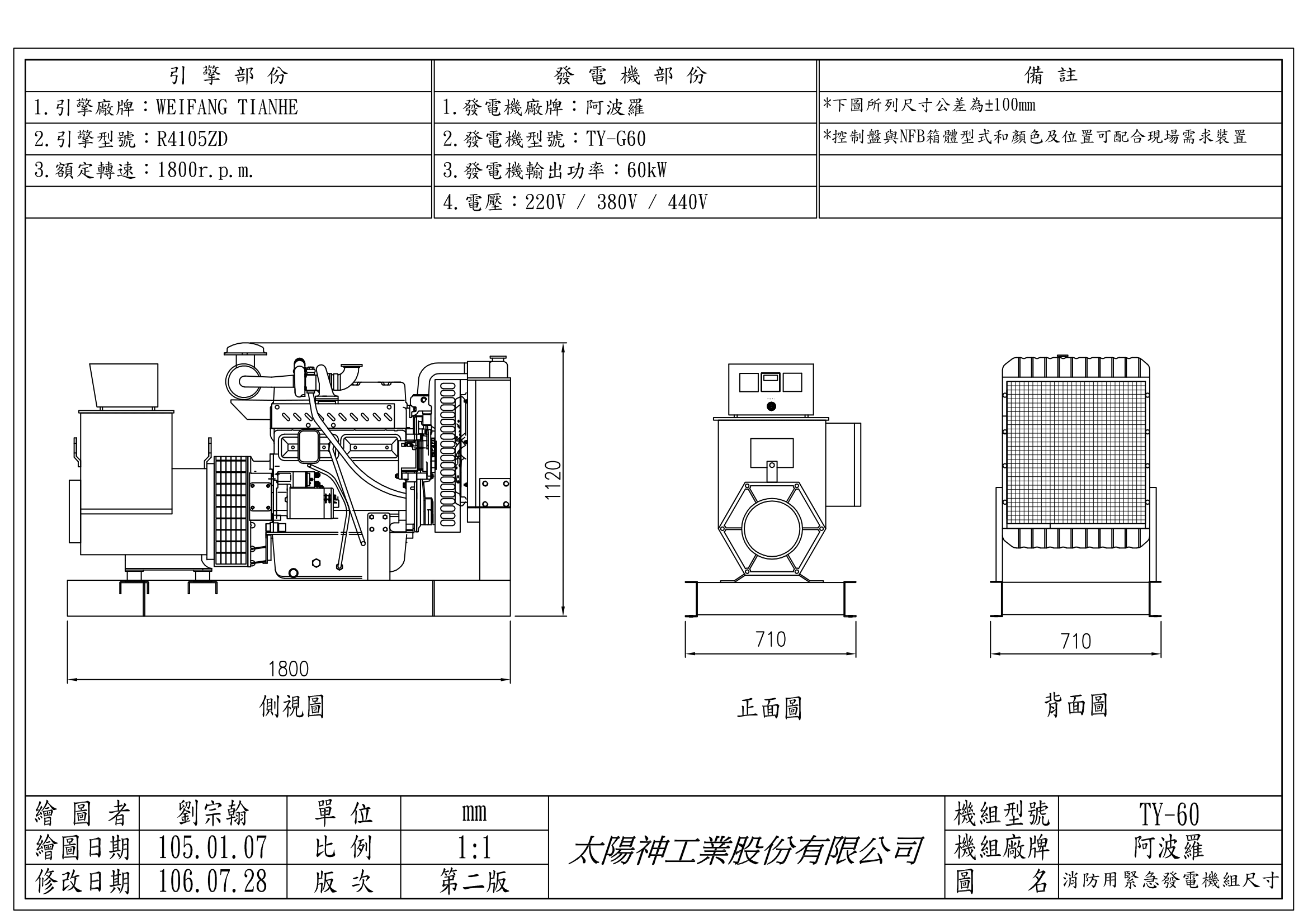 | 引擎部份 | 發電機部份 | 備註 |
|---|---|---|
| 1.引擎廠牌：WEIFANG TIANHE | 1.發電機廠牌：阿波羅 | *下圖所列尺寸公差為±100mm |
| 2.引擎型號：R4105ZD | 2.發電機型號：TY-G60 | *控制盤與NFB箱體型式和顏色及位置可配合現場需求裝置 |
| 3.額定轉速：1800r.p.m. | 3.發電機輸出功率：60kW | |
| | 4.電壓：220V / 380V / 440V | |

1120

1800

側視圖

710

正面圖

710

背面圖

| 繪圖者 | 劉宗翰 | 單位 | mm | 太陽神工業股份有限公司 | 機組型號 | TY-60 |
|---|---|---|---|---|---|---|
| 繪圖日期 | 105.01.07 | 比例 | 1:1 | | 機組廠牌 | 阿波羅 |
| 修改日期 | 106.07.28 | 版次 | 第二版 | | 圖名 | 消防用緊急發電機組尺寸 |