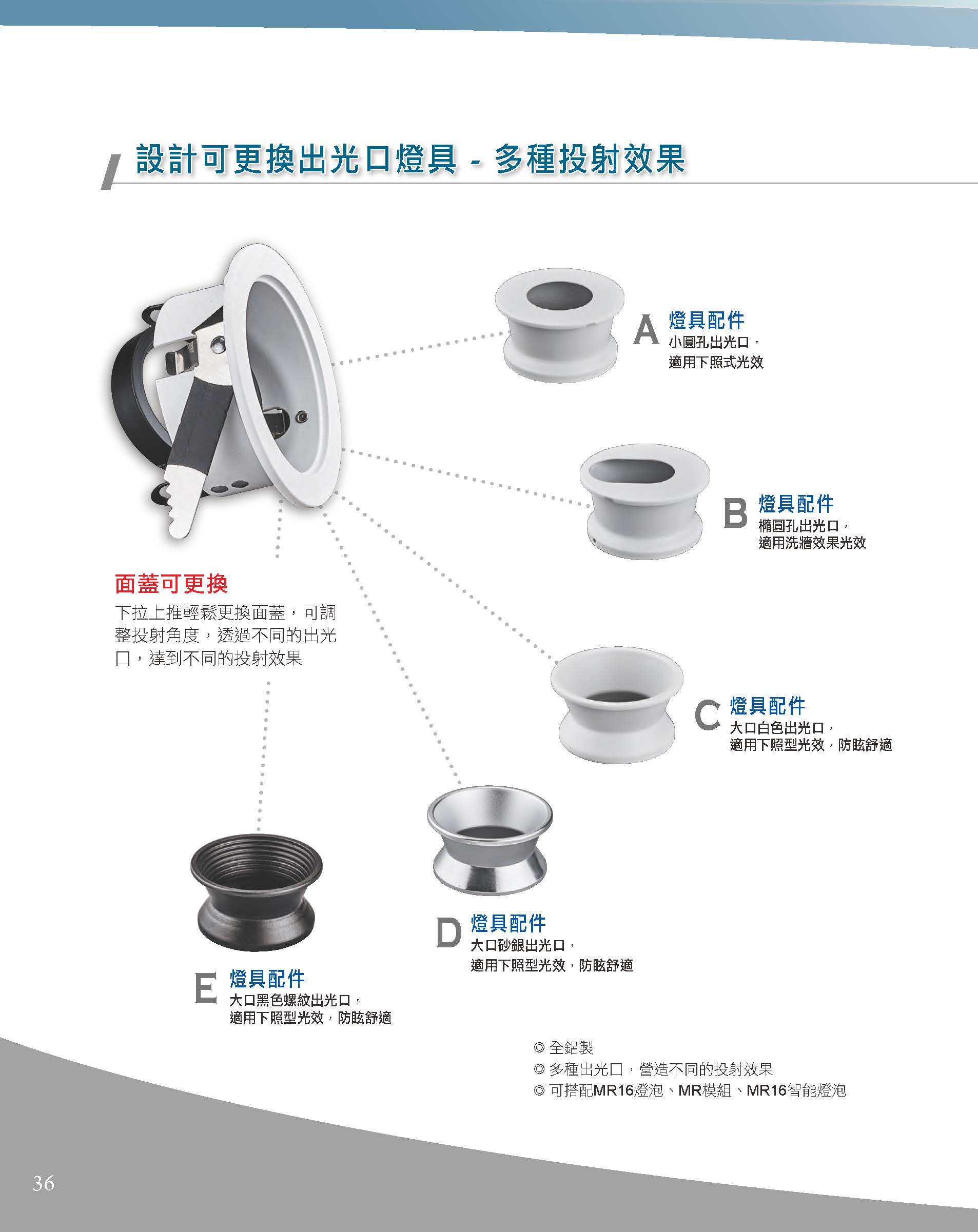 設計可更換出光口燈具 - 多種投射效果

A 燈具配件
小圓孔出光口，
適用下照式光效

B 燈具配件
橢圓孔出光口，
適用洗牆效果光效

面蓋可更換
下拉上推輕鬆更換面蓋，可調整投射角度，透過不同的出光口，達到不同的投射效果

C 燈具配件
大口白色出光口，
適用下照型光效，防眩舒適

D 燈具配件
大口砂銀出光口，
適用下照型光效，防眩舒適

E 燈具配件
大口黑色螺紋出光口，
適用下照型光效，防眩舒適

◎ 全鋁製
◎ 多種出光口，營造不同的投射效果
◎ 可搭配MR16燈泡、MR模組、MR16智能燈泡

36