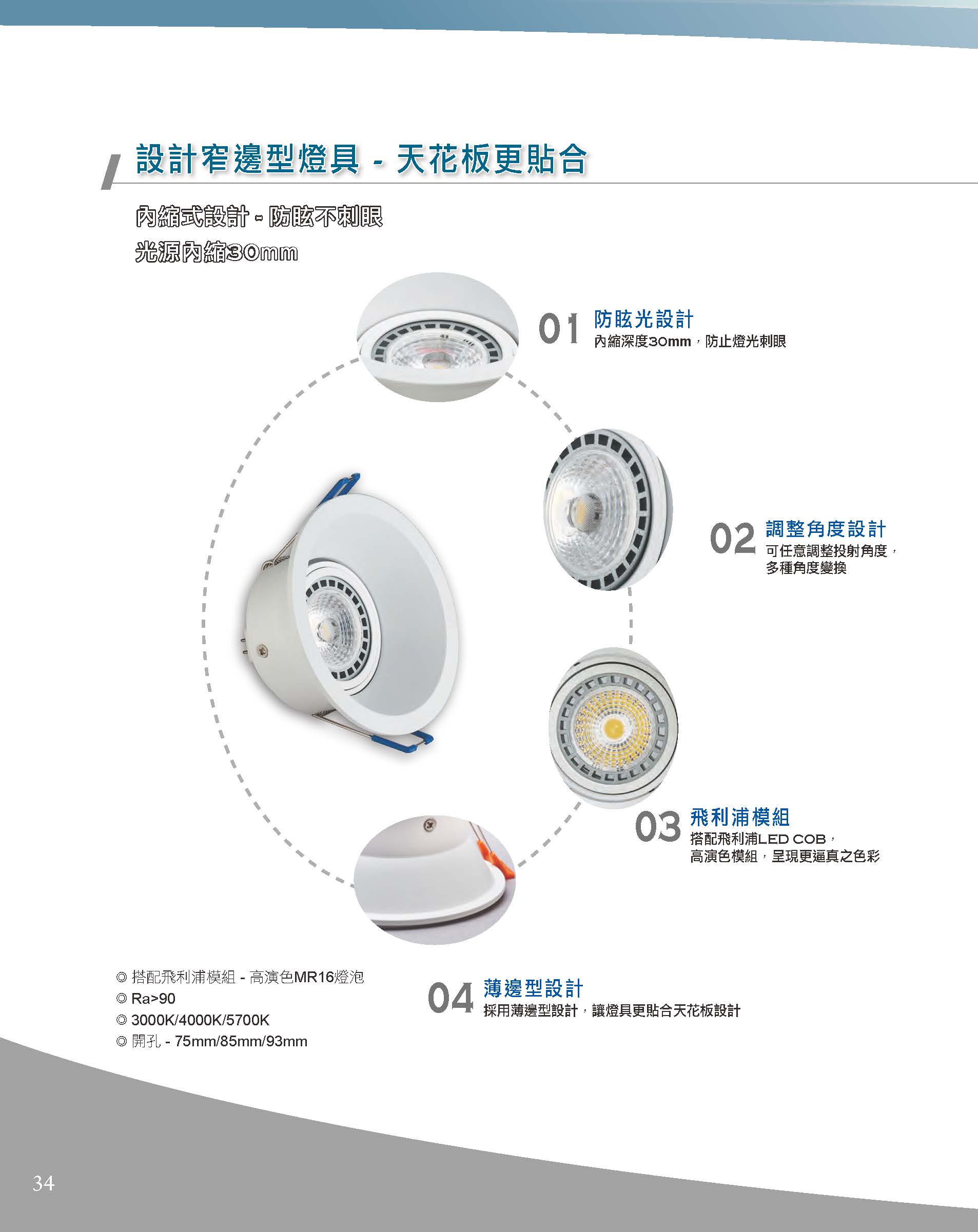 設計窄邊型燈具 - 天花板更貼合

內縮式設計 - 防眩不刺眼
光源內縮30mm

01 防眩光設計
內縮深度30mm，防止燈光刺眼

02 調整角度設計
可任意調整投射角度，多種角度變換

03 飛利浦模組
搭配飛利浦LED COB，高演色模組，呈現更逼真之色彩

◎ 搭配飛利浦模組 - 高演色MR16燈泡
◎ Ra>90
◎ 3000K/4000K/5700K
◎ 開孔 - 75mm/85mm/93mm

04 薄邊型設計
採用薄邊型設計，讓燈具更貼合天花板設計

34