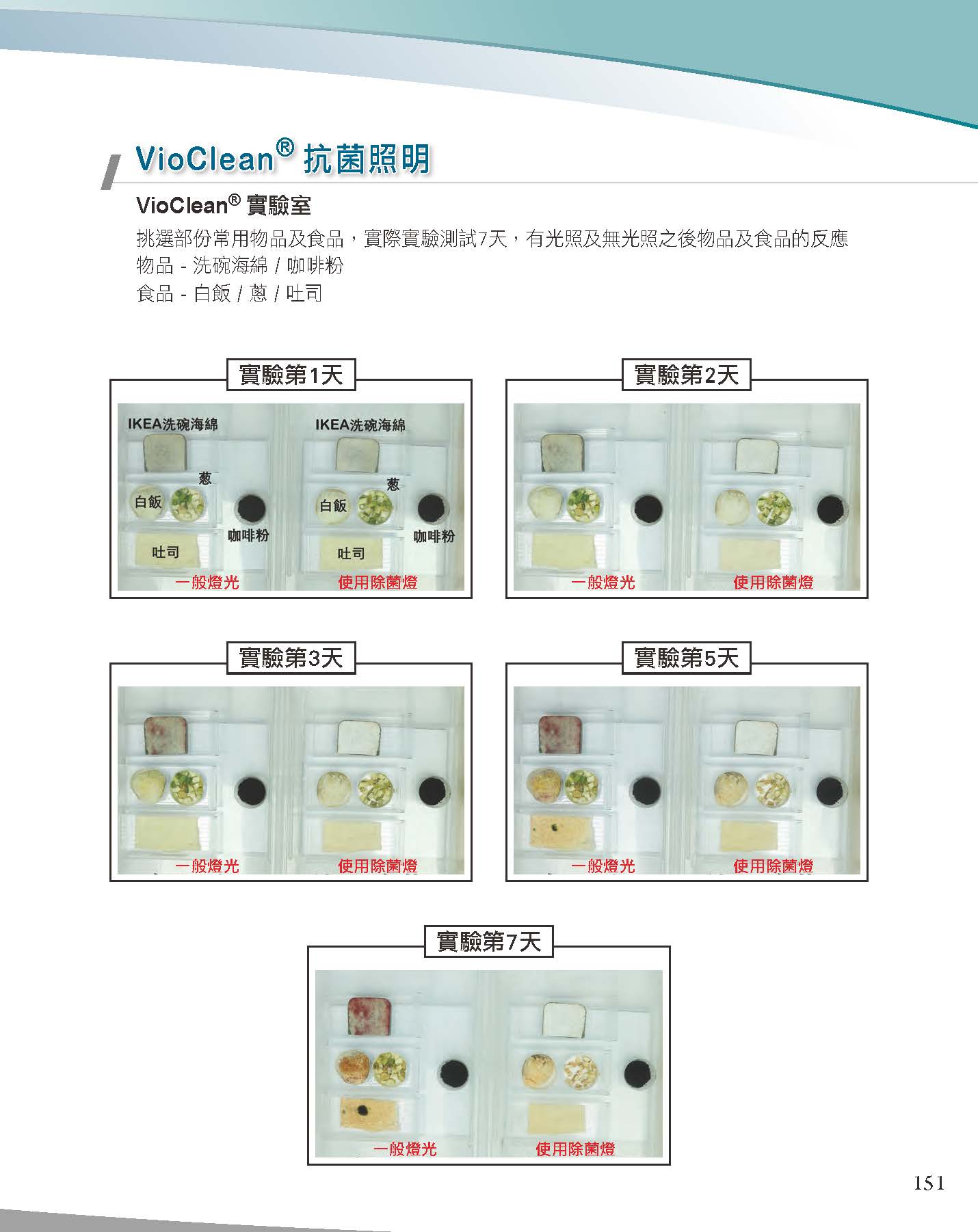 VioClean® 抗菌照明

VioClean® 實驗室

挑選部份常用物品及食品，實際實驗測試7天，有光照及無光照之後物品及食品的反應
物品 - 洗碗海綿 / 咖啡粉
食品 - 白飯 / 蔥 / 吐司

實驗第1天

IKEA洗碗海綿
蔥
白飯
咖啡粉
吐司
一般燈光

IKEA洗碗海綿
蔥
白飯
咖啡粉
吐司
使用除菌燈

實驗第2天

一般燈光
使用除菌燈

實驗第3天

一般燈光
使用除菌燈

實驗第5天

一般燈光
使用除菌燈

實驗第7天

一般燈光
使用除菌燈

151