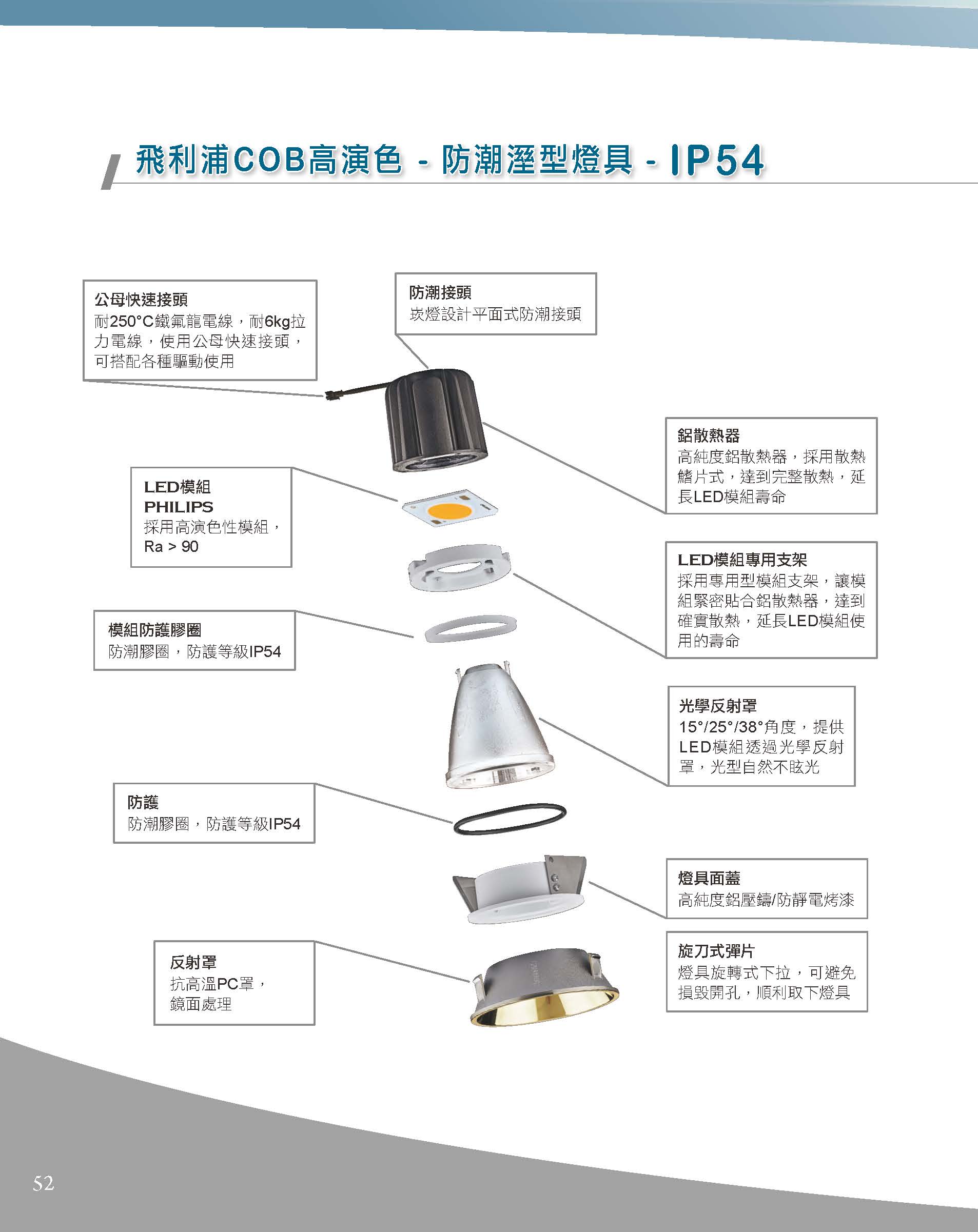 飛利浦COB高演色 - 防潮溼型燈具 - IP54

公母快速接頭
耐250°C鐵氟龍電線，耐6kg拉力電線，使用公母快速接頭，可搭配各種驅動使用

防潮接頭
崁燈設計平面式防潮接頭

鋁散熱器
高純度鋁散熱器，採用散熱鰭片式，達到完整散熱，延長LED模組壽命

LED模組
PHILIPS
採用高演色性模組，Ra > 90

LED模組專用支架
採用專用型模組支架，讓模組緊密貼合鋁散熱器，達到確實散熱，延長LED模組使用的壽命

模組防護膠圈
防潮膠圈，防護等級IP54

光學反射罩
15°/25°/38°角度，提供LED模組透過光學反射罩，光型自然不眩光

防護
防潮膠圈，防護等級IP54

燈具面蓋
高純度鋁壓鑄/防靜電烤漆

反射罩
抗高溫PC罩，鏡面處理

旋刀式彈片
燈具旋轉式下拉，可避免損毀開孔，順利取下燈具

52