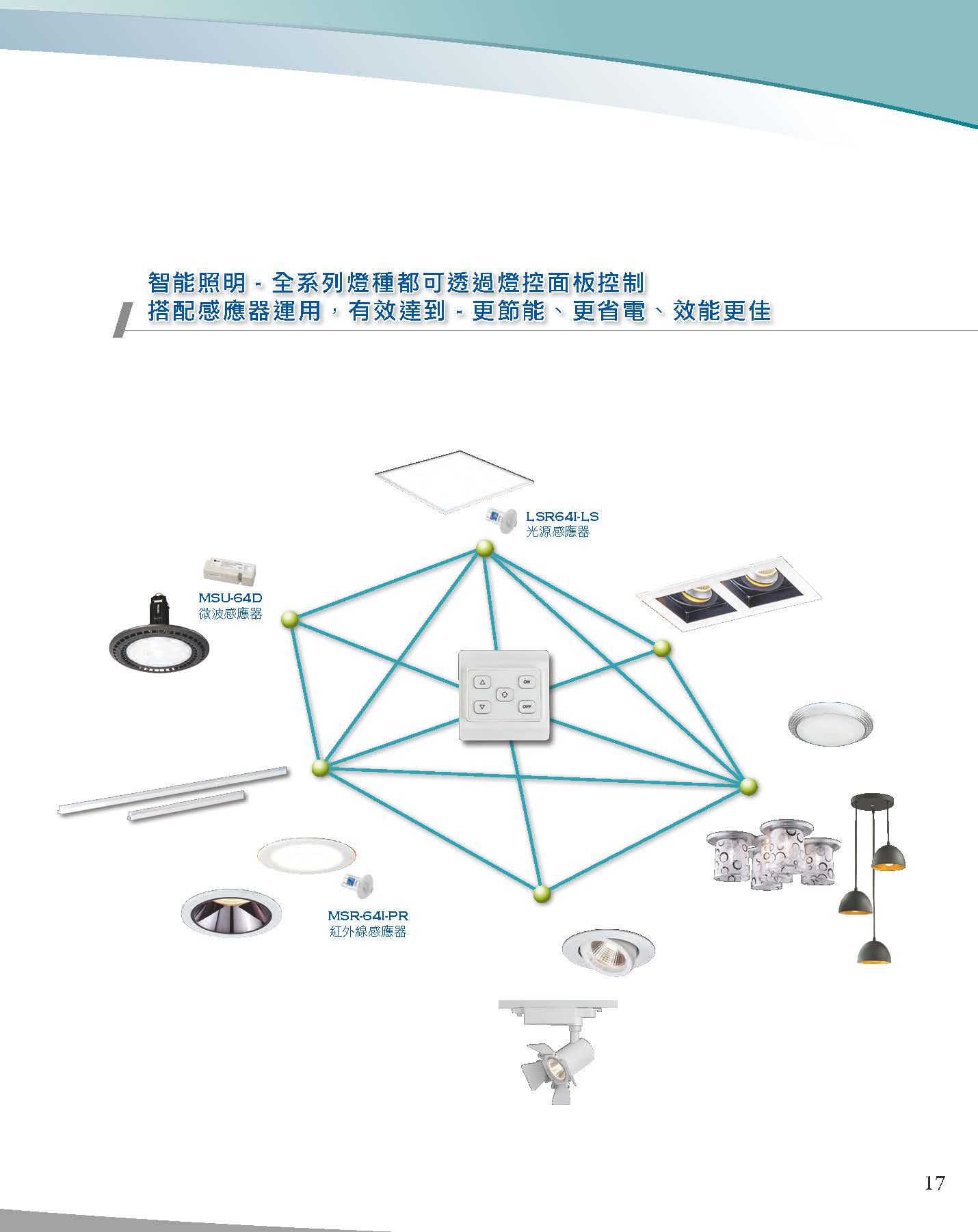 智能照明 - 全系列燈種都可透過燈控面板控制
搭配感應器運用，有效達到 - 更節能、更省電、效能更佳

LSR64I-LS
光源感應器

MSU-64D
微波感應器

ON
OFF

MSR-64I-PR
紅外線感應器

17