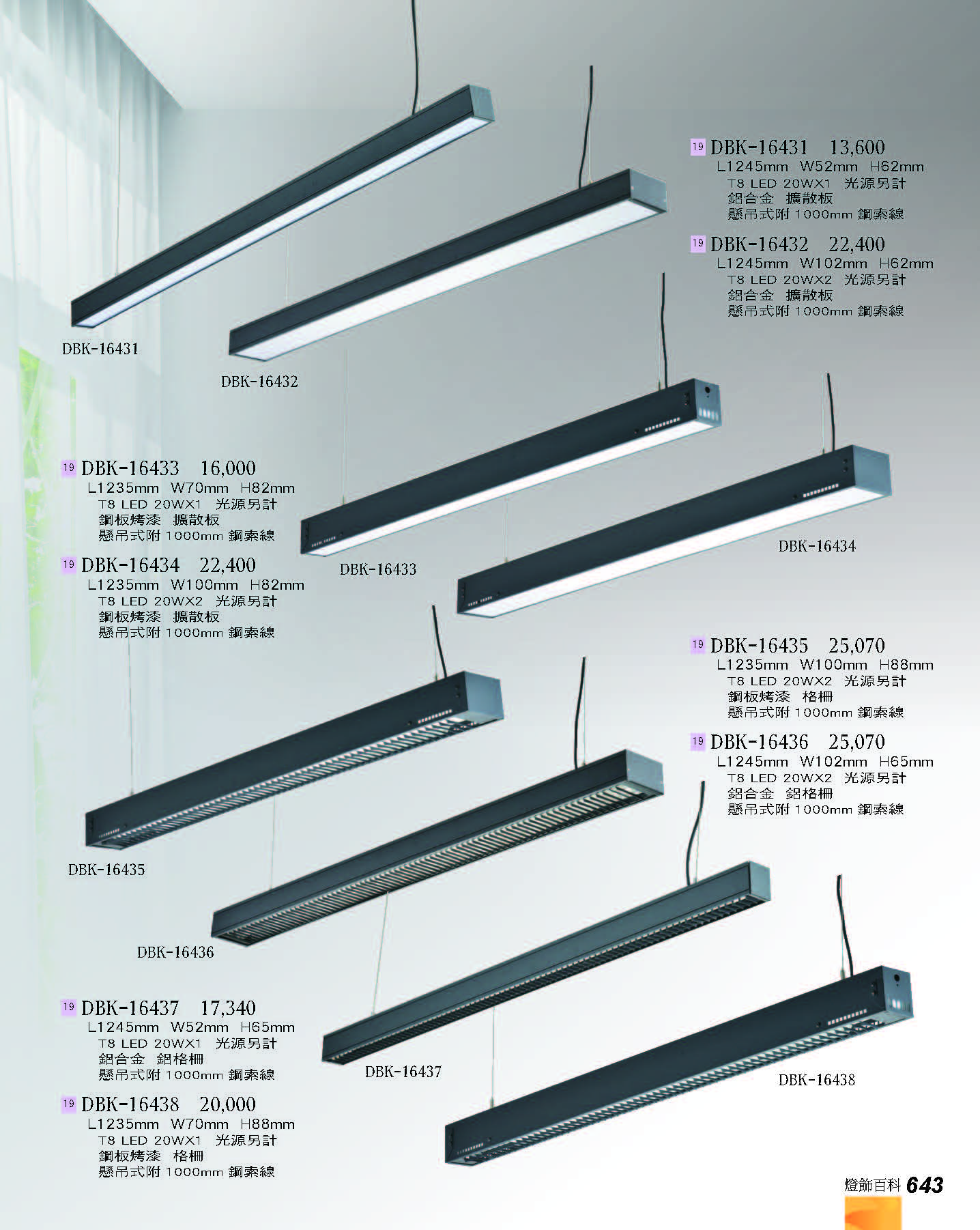 19 DBK-16431 13,600
L1245mm W52mm H62mm
T8 LED 20WX1 光源另計
鋁合金 擴散板
懸吊式附 1000mm 鋼索線

19 DBK-16432 22,400
L1245mm W102mm H62mm
T8 LED 20WX2 光源另計
鋁合金 擴散板
懸吊式附 1000mm 鋼索線

DBK-16431

DBK-16432

19 DBK-16433 16,000
L1235mm W70mm H82mm
T8 LED 20WX1 光源另計
鋼板烤漆 擴散板
懸吊式附 1000mm 鋼索線

19 DBK-16434 22,400
L1235mm W100mm H82mm
T8 LED 20WX2 光源另計
鋼板烤漆 擴散板
懸吊式附 1000mm 鋼索線

DBK-16433

DBK-16434

19 DBK-16435 25,070
L1235mm W100mm H88mm
T8 LED 20WX2 光源另計
鋼板烤漆 格柵
懸吊式附 1000mm 鋼索線

19 DBK-16436 25,070
L1245mm W102mm H65mm
T8 LED 20WX2 光源另計
鋁合金 鋁格柵
懸吊式附 1000mm 鋼索線

DBK-16435

DBK-16436

19 DBK-16437 17,340
L1245mm W52mm H65mm
T8 LED 20WX1 光源另計
鋁合金 鋁格柵
懸吊式附 1000mm 鋼索線

19 DBK-16438 20,000
L1235mm W70mm H88mm
T8 LED 20WX1 光源另計
鋼板烤漆 格柵
懸吊式附 1000mm 鋼索線

DBK-16437

DBK-16438

燈飾百科 643