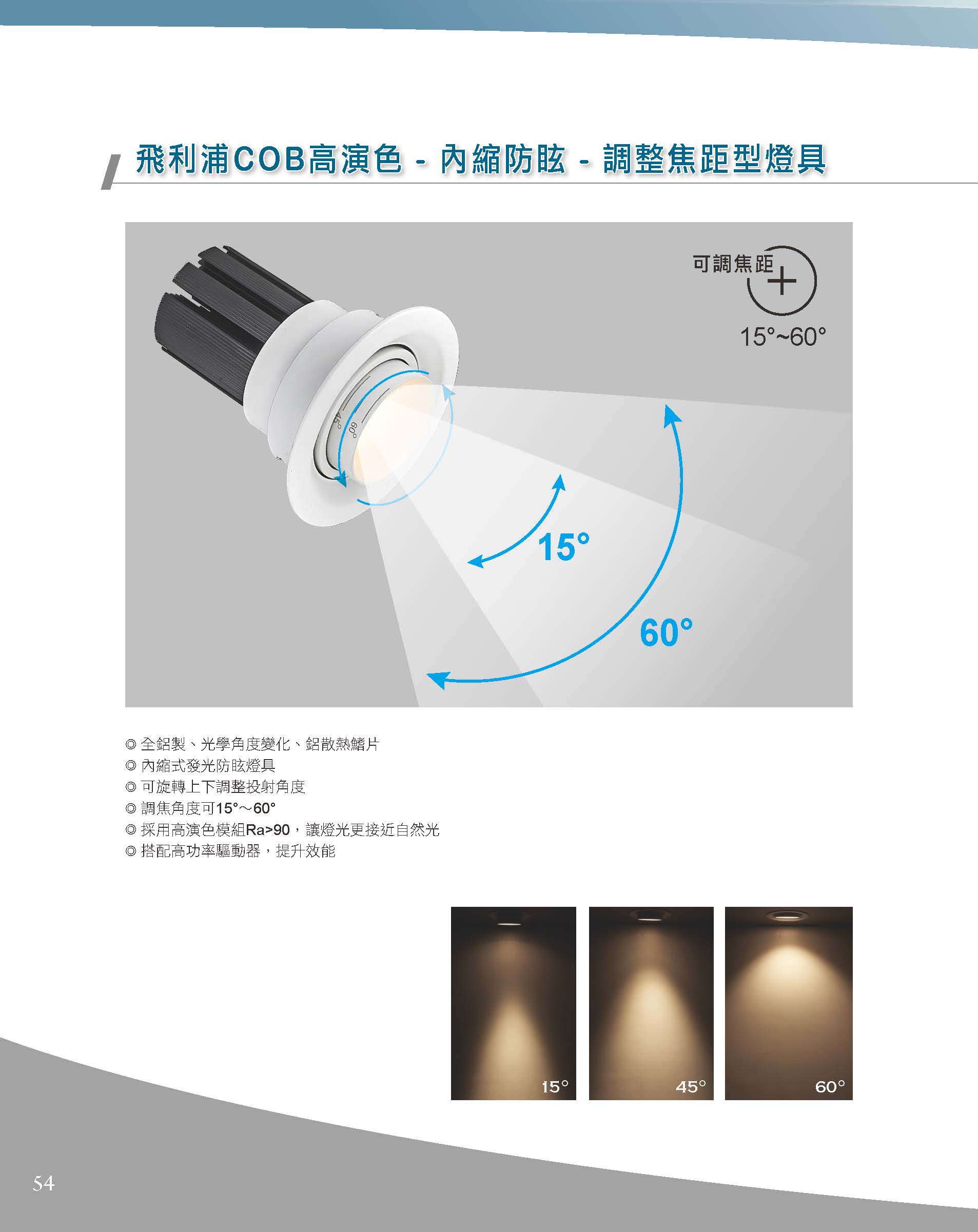 飛利浦COB高演色 - 內縮防眩 - 調整焦距型燈具

可調焦距

15°~60°

45°

60°

15°

60°

◎ 全鋁製、光學角度變化、鋁散熱鰭片
◎ 內縮式發光防眩燈具
◎ 可旋轉上下調整投射角度
◎ 調焦角度可15°～60°
◎ 採用高演色模組Ra>90，讓燈光更接近自然光
◎ 搭配高功率驅動器，提升效能

15°

45°

60°

54