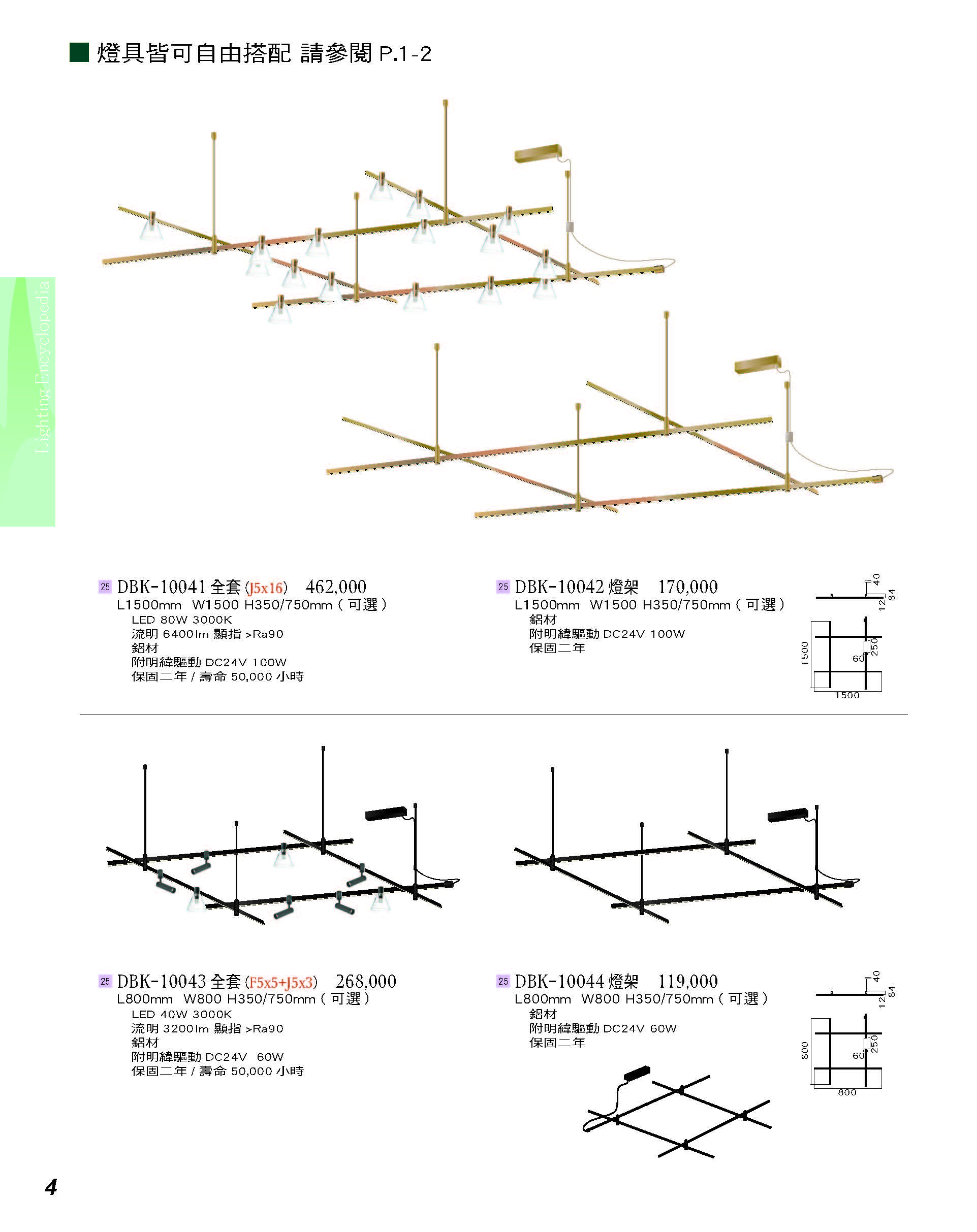 燈具皆可自由搭配 請參閱 P.1-2

Lighting Encyclopedia

25 DBK-10041 全套 (J5x16) 462,000
L1500mm W1500 H350/750mm ( 可選 )
LED 80W 3000K
流明 6400lm 顯指 >Ra90
鋁材
附明緯驅動 DC24V 100W
保固二年 / 壽命 50,000 小時

25 DBK-10042 燈架 170,000
L1500mm W1500 H350/750mm ( 可選 )
鋁材
附明緯驅動 DC24V 100W
保固二年

40
12
84
1500
250
60
1500

25 DBK-10043 全套 (F5x5+J5x3) 268,000
L800mm W800 H350/750mm ( 可選 )
LED 40W 3000K
流明 3200lm 顯指 >Ra90
鋁材
附明緯驅動 DC24V 60W
保固二年 / 壽命 50,000 小時

25 DBK-10044 燈架 119,000
L800mm W800 H350/750mm ( 可選 )
鋁材
附明緯驅動 DC24V 60W
保固二年

40
12
84
800
250
60
800

4