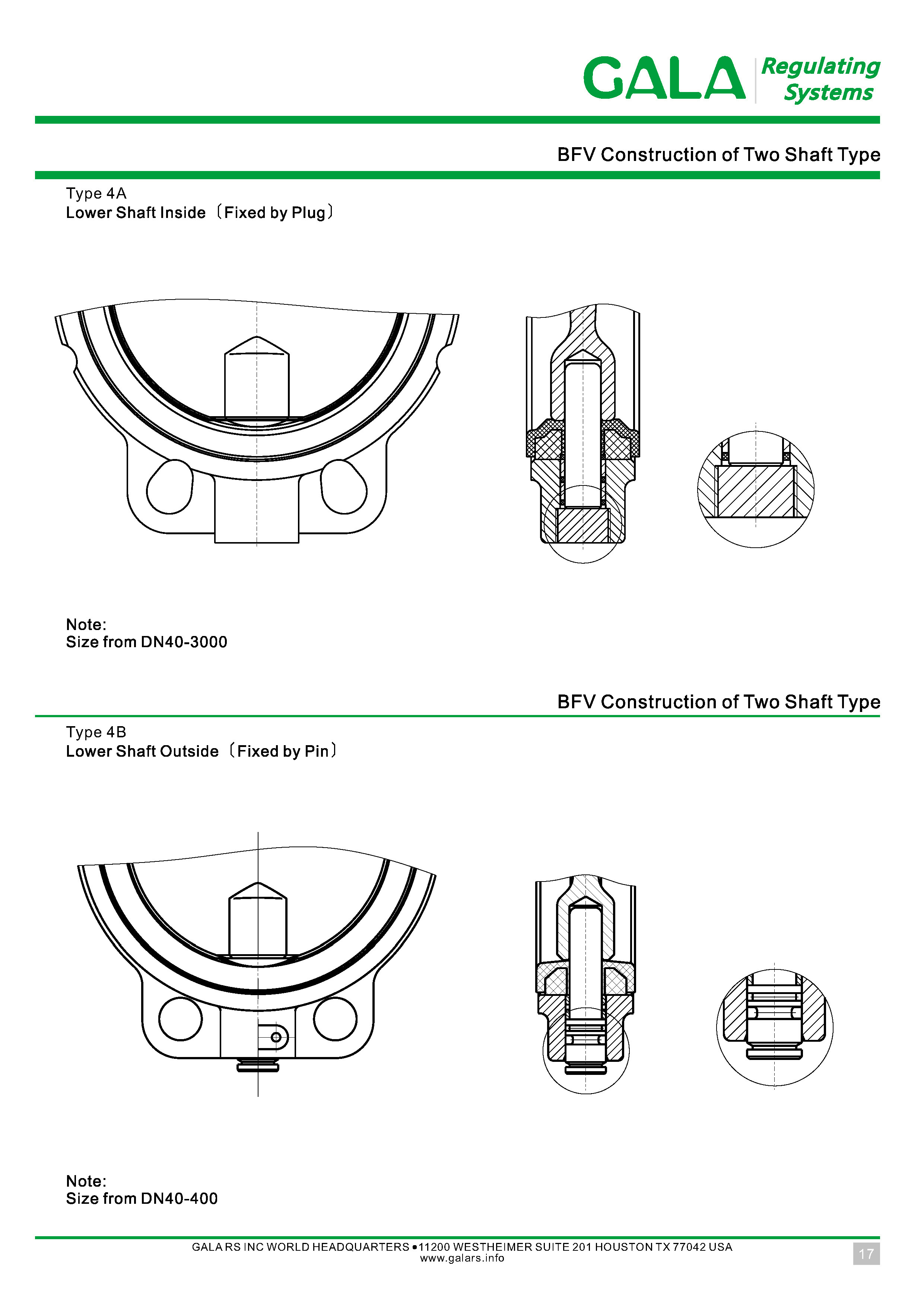 GALA Regulating Systems

BFV Construction of Two Shaft Type

Type 4A
Lower Shaft Inside〔Fixed by Plug〕

Note:
Size from DN40-3000

BFV Construction of Two Shaft Type

Type 4B
Lower Shaft Outside〔Fixed by Pin〕

Note:
Size from DN40-400

GALA RS INC WORLD HEADQUARTERS • 11200 WESTHEIMER SUITE 201 HOUSTON TX 77042 USA
www.galars.info

17