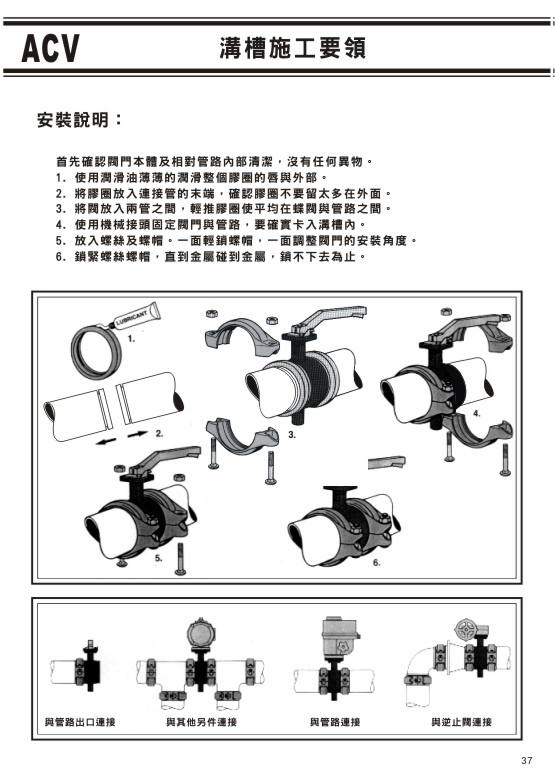 ACV

溝槽施工要領

安裝說明：

首先確認閥門本體及相對管路內部清潔，沒有任何異物。
1. 使用潤滑油薄薄的潤滑整個膠圈的唇與外部。
2. 將膠圈放入連接管的末端，確認膠圈不要留太多在外面。
3. 將閥放入兩管之間，輕推膠圈使平均在蝶閥與管路之間。
4. 使用機械接頭固定閥門與管路，要確實卡入溝槽內。
5. 放入螺絲及螺帽。一面輕鎖螺帽，一面調整閥門的安裝角度。
6. 鎖緊螺絲螺帽，直到金屬碰到金屬，鎖不下去為止。

LUBRICANT
1.
2.
3.
4.
5.
6.

與管路出口連接
與其他另件連接
與管路連接
與逆止閥連接

37