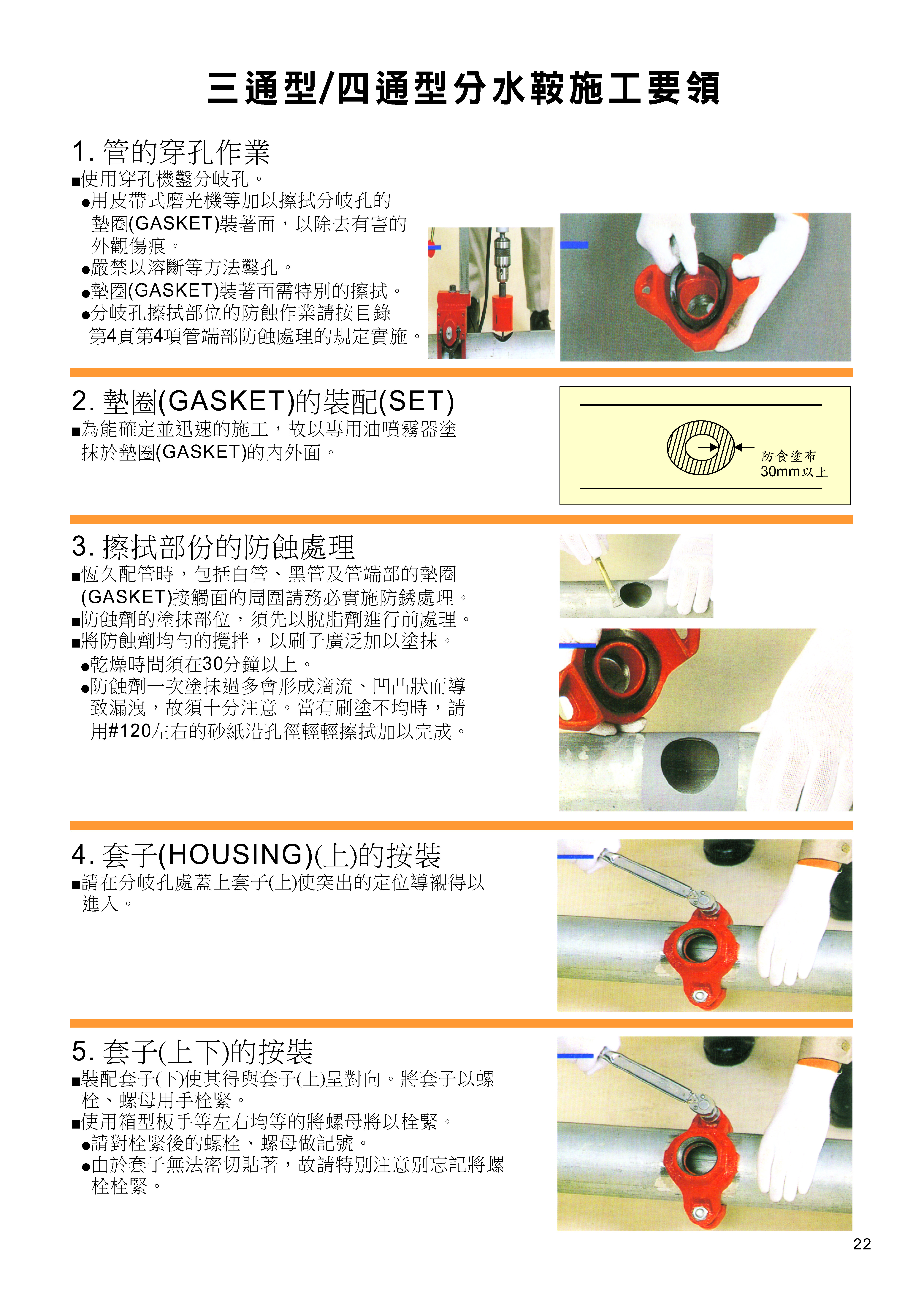 三通型/四通型分水鞍施工要領

1. 管的穿孔作業
■使用穿孔機鑿分岐孔。
●用皮帶式磨光機等加以擦拭分岐孔的墊圈(GASKET)裝著面，以除去有害的外觀傷痕。
●嚴禁以溶斷等方法鑿孔。
●墊圈(GASKET)裝著面需特別的擦拭。
●分岐孔擦拭部位的防蝕作業請按目錄第4頁第4項管端部防蝕處理的規定實施。

2. 墊圈(GASKET)的裝配(SET)
■為能確定並迅速的施工，故以專用油噴霧器塗抹於墊圈(GASKET)的內外面。

防食塗布
30mm以上

3. 擦拭部份的防蝕處理
■恆久配管時，包括白管、黑管及管端部的墊圈(GASKET)接觸面的周圍請務必實施防銹處理。
■防蝕劑的塗抹部位，須先以脫脂劑進行前處理。
■將防蝕劑均勻的攪拌，以刷子廣泛加以塗抹。
●乾燥時間須在30分鐘以上。
●防蝕劑一次塗抹過多會形成滴流、凹凸狀而導致漏洩，故須十分注意。當有刷塗不均時，請用#120左右的砂紙沿孔徑輕輕擦拭加以完成。

4. 套子(HOUSING)(上)的按裝
■請在分岐孔處蓋上套子(上)使突出的定位導襯得以進入。

5. 套子(上下)的按裝
■裝配套子(下)使其得與套子(上)呈對向。將套子以螺栓、螺母用手栓緊。
■使用箱型板手等左右均等的將螺母將以栓緊。
●請對栓緊後的螺栓、螺母做記號。
●由於套子無法密切貼著，故請特別注意別忘記將螺栓栓緊。

22