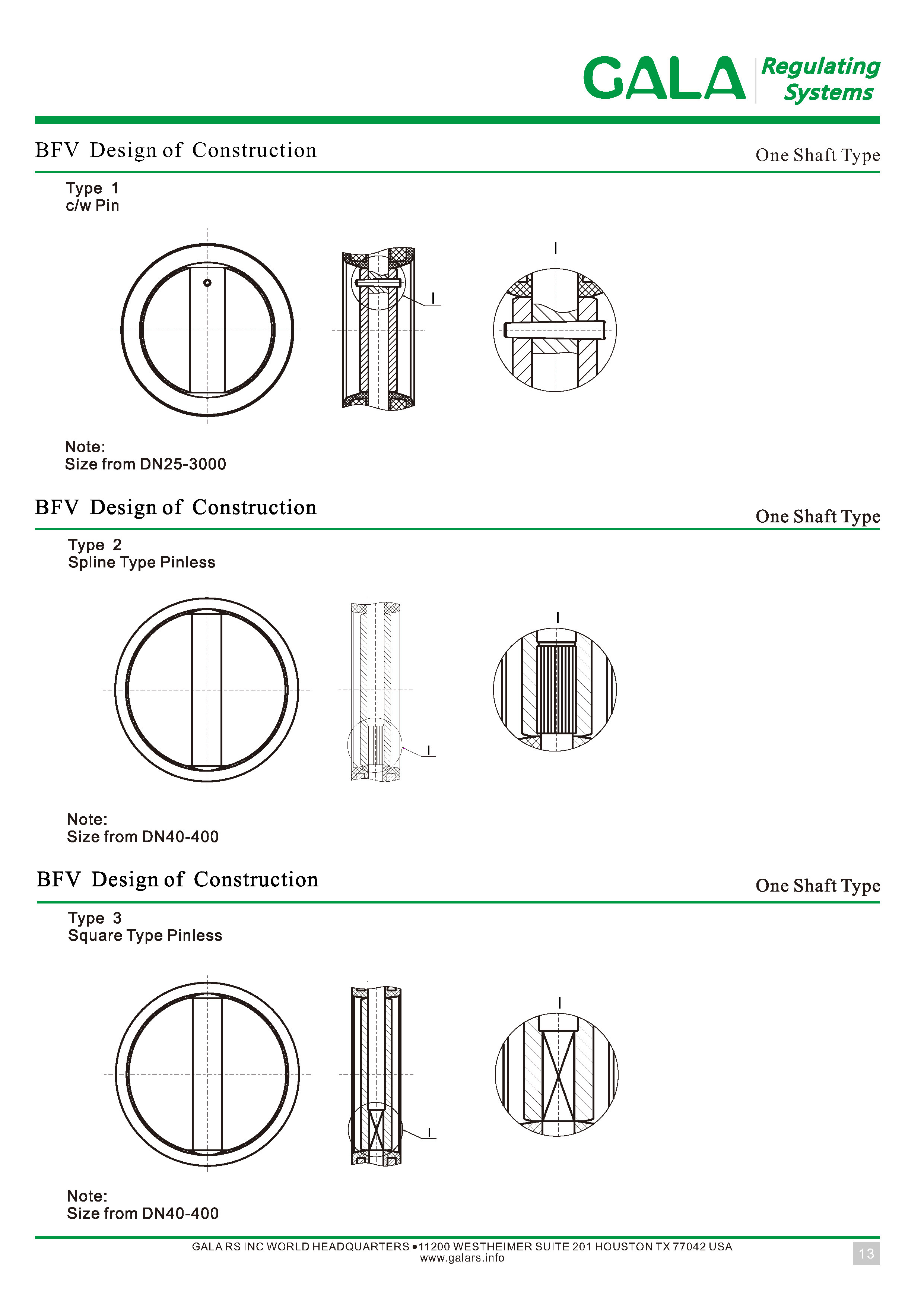 GALA Regulating Systems

BFV Design of Construction

One Shaft Type

Type 1
c/w Pin

I

I

Note:
Size from DN25-3000

BFV Design of Construction

One Shaft Type

Type 2
Spline Type Pinless

I

I

Note:
Size from DN40-400

BFV Design of Construction

One Shaft Type

Type 3
Square Type Pinless

I

I

Note:
Size from DN40-400

GALA RS INC WORLD HEADQUARTERS • 11200 WESTHEIMER SUITE 201 HOUSTON TX 77042 USA
www.galars.info

13