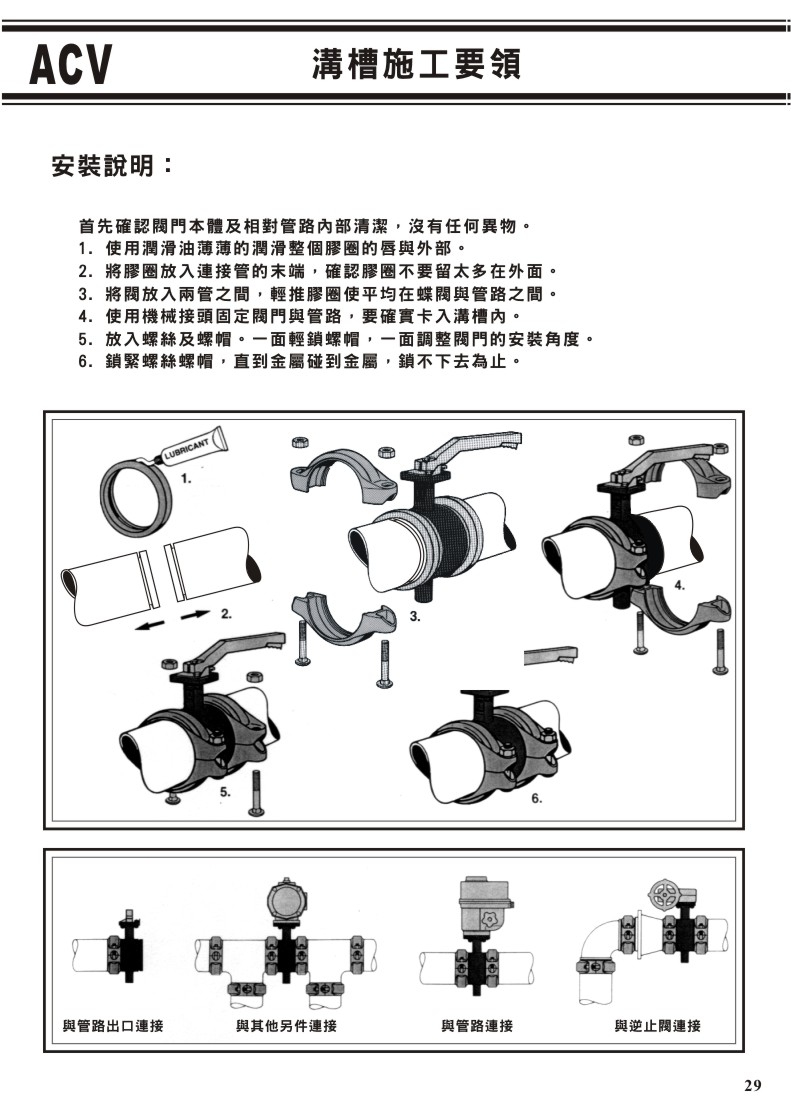 ACV

溝槽施工要領

安裝說明：

首先確認閥門本體及相對管路內部清潔，沒有任何異物。
1. 使用潤滑油薄薄的潤滑整個膠圈的唇與外部。
2. 將膠圈放入連接管的末端，確認膠圈不要留太多在外面。
3. 將閥放入兩管之間，輕推膠圈使平均在蝶閥與管路之間。
4. 使用機械接頭固定閥門與管路，要確實卡入溝槽內。
5. 放入螺絲及螺帽。一面輕鎖螺帽，一面調整閥門的安裝角度。
6. 鎖緊螺絲螺帽，直到金屬碰到金屬，鎖不下去為止。

LUBRICANT
1.
2.
3.
4.
5.
6.

與管路出口連接
與其他另件連接
與管路連接
與逆止閥連接

29