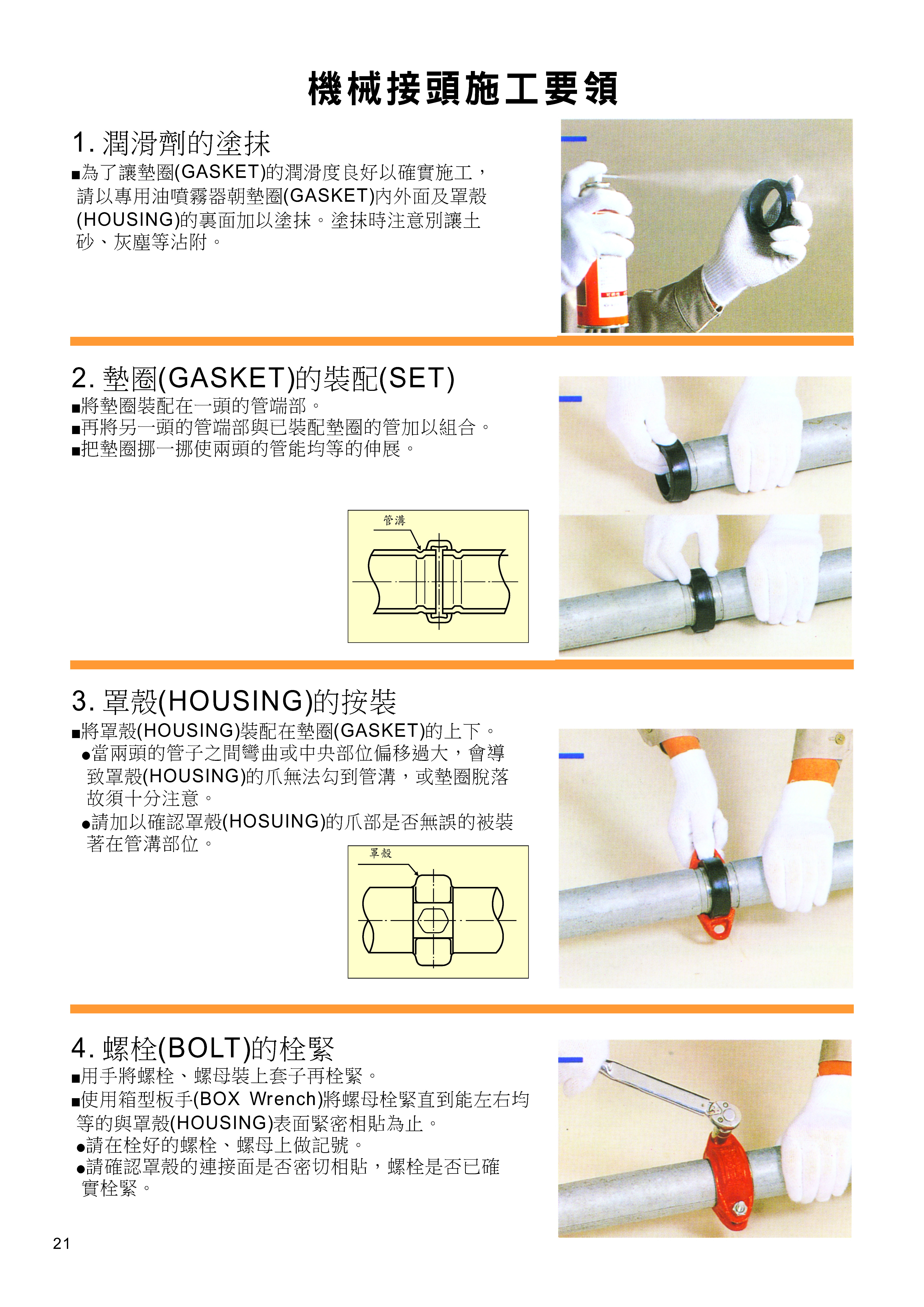 機械接頭施工要領

1. 潤滑劑的塗抹

■為了讓墊圈(GASKET)的潤滑度良好以確實施工，請以專用油噴霧器朝墊圈(GASKET)內外面及罩殼(HOUSING)的裏面加以塗抹。塗抹時注意別讓土砂、灰塵等沾附。

2. 墊圈(GASKET)的裝配(SET)

■將墊圈裝配在一頭的管端部。
■再將另一頭的管端部與已裝配墊圈的管加以組合。
■把墊圈挪一挪使兩頭的管能均等的伸展。

管溝

3. 罩殼(HOUSING)的按裝

■將罩殼(HOUSING)裝配在墊圈(GASKET)的上下。
●當兩頭的管子之間彎曲或中央部位偏移過大，會導致罩殼(HOUSING)的爪無法勾到管溝，或墊圈脫落故須十分注意。
●請加以確認罩殼(HOSUING)的爪部是否無誤的被裝著在管溝部位。

罩殼

4. 螺栓(BOLT)的栓緊

■用手將螺栓、螺母裝上套子再栓緊。
■使用箱型板手(BOX Wrench)將螺母栓緊直到能左右均等的與罩殼(HOUSING)表面緊密相貼為止。
●請在栓好的螺栓、螺母上做記號。
●請確認罩殼的連接面是否密切相貼，螺栓是否已確實栓緊。

21