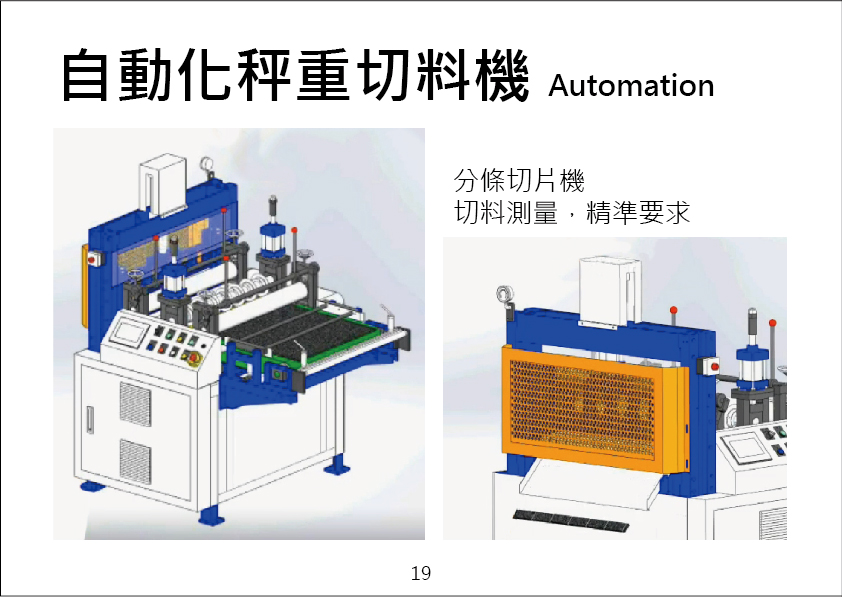 自動化秤重切料機 Automation

分條切片機
切料測量，精準要求

19