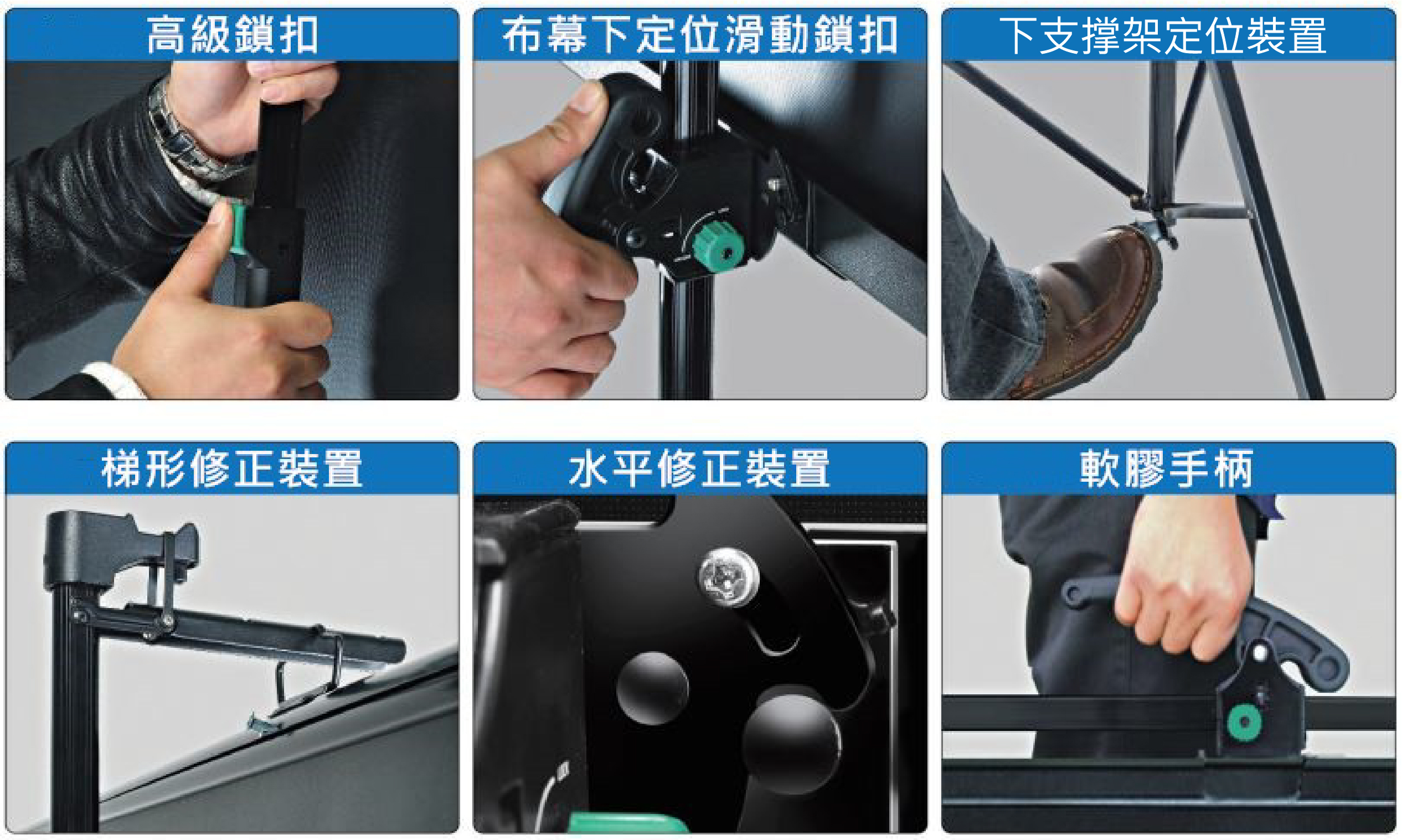 高級鎖扣

布幕下定位滑動鎖扣

下支撐架定位裝置

梯形修正裝置

水平修正裝置

軟膠手柄