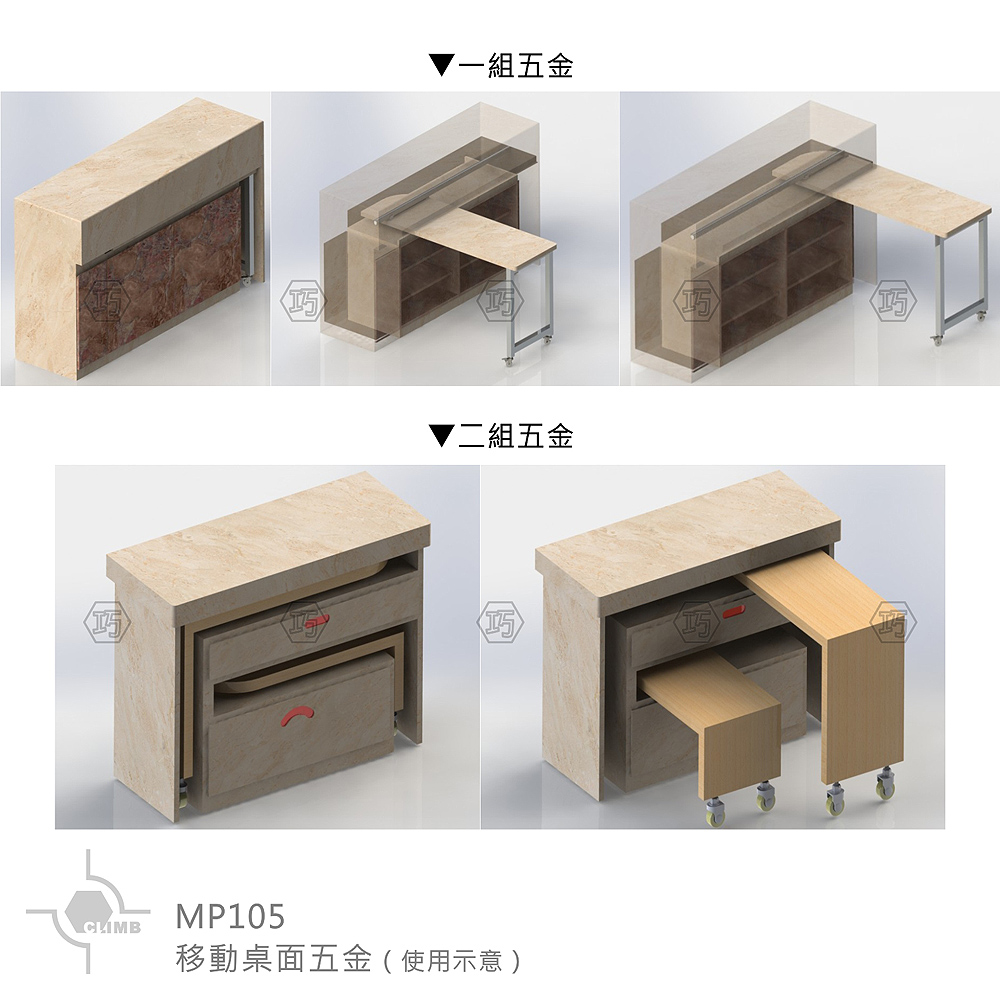 ▼一組五金

巧 巧 巧 巧

▼二組五金

巧 巧 巧 巧

CLIMB

MP105
移動桌面五金（使用示意）