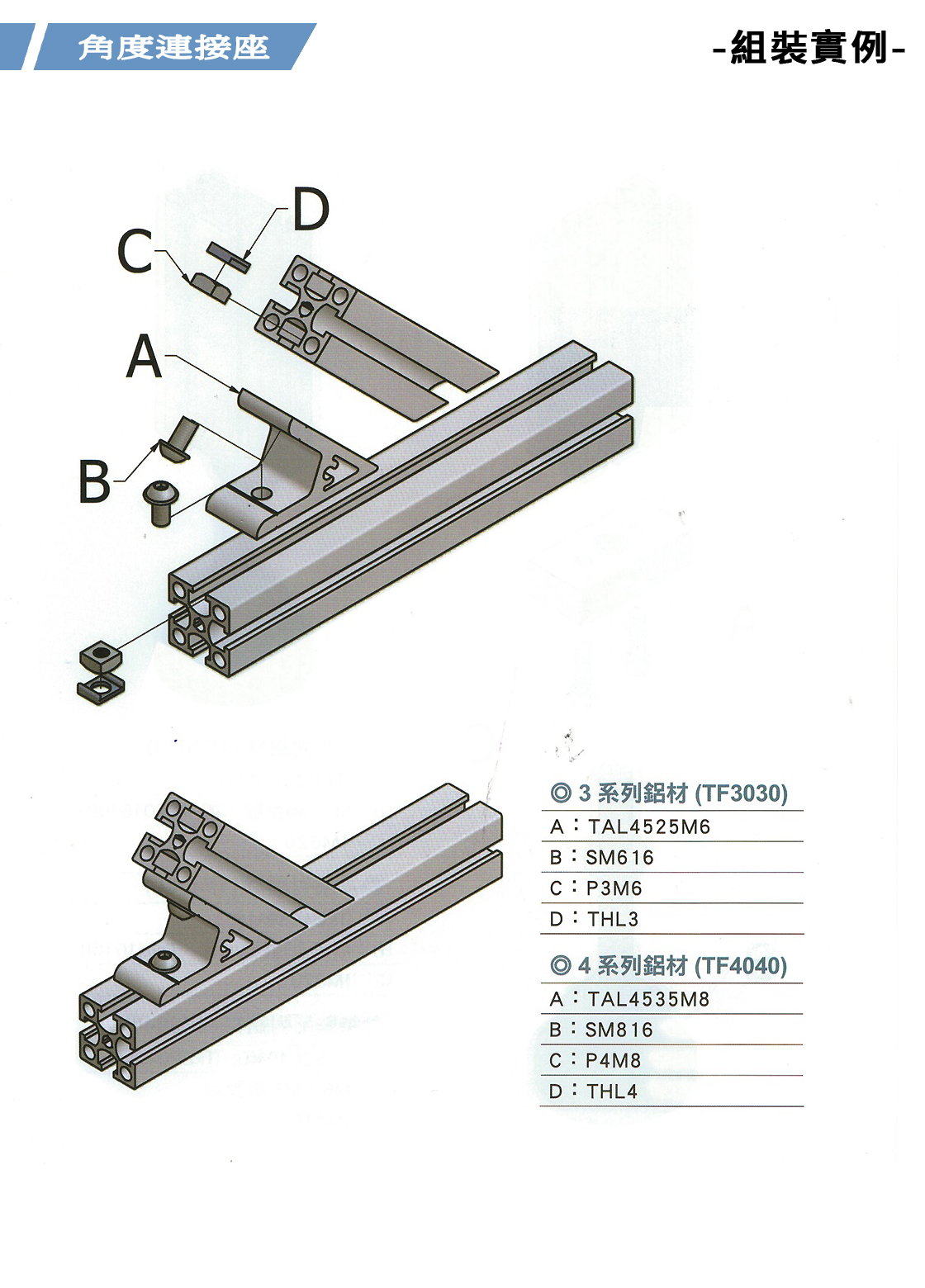 角度連接座

-組裝實例-

D

C

A

B

◎ 3 系列鋁材 (TF3030)

A：TAL4525M6

B：SM616

C：P3M6

D：THL3

◎ 4 系列鋁材 (TF4040)

A：TAL4535M8

B：SM816

C：P4M8

D：THL4