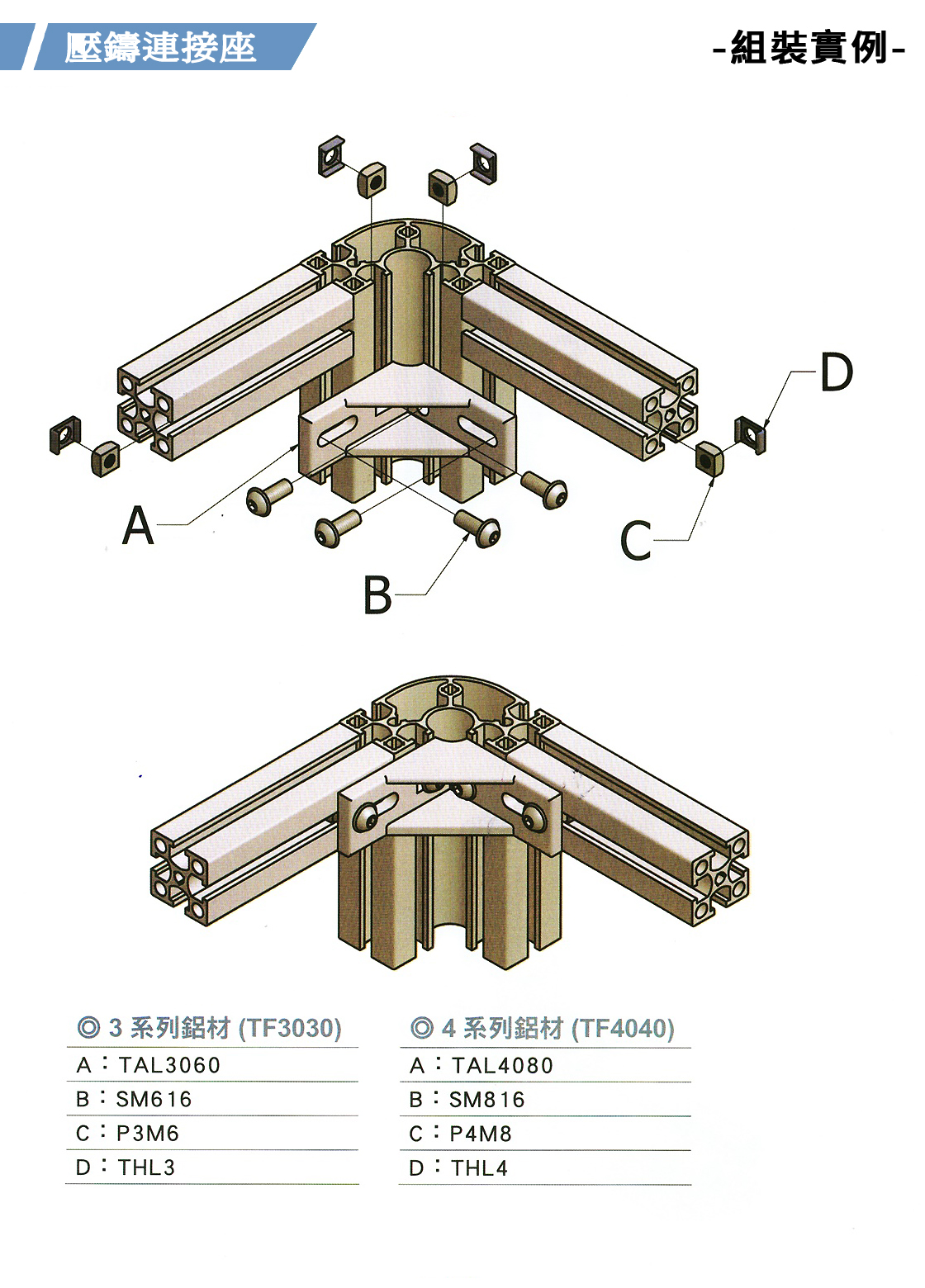 壓鑄連接座

-組裝實例-

D

A

C

B

◎ 3 系列鋁材 (TF3030)

A：TAL3060
B：SM616
C：P3M6
D：THL3

◎ 4 系列鋁材 (TF4040)

A：TAL4080
B：SM816
C：P4M8
D：THL4