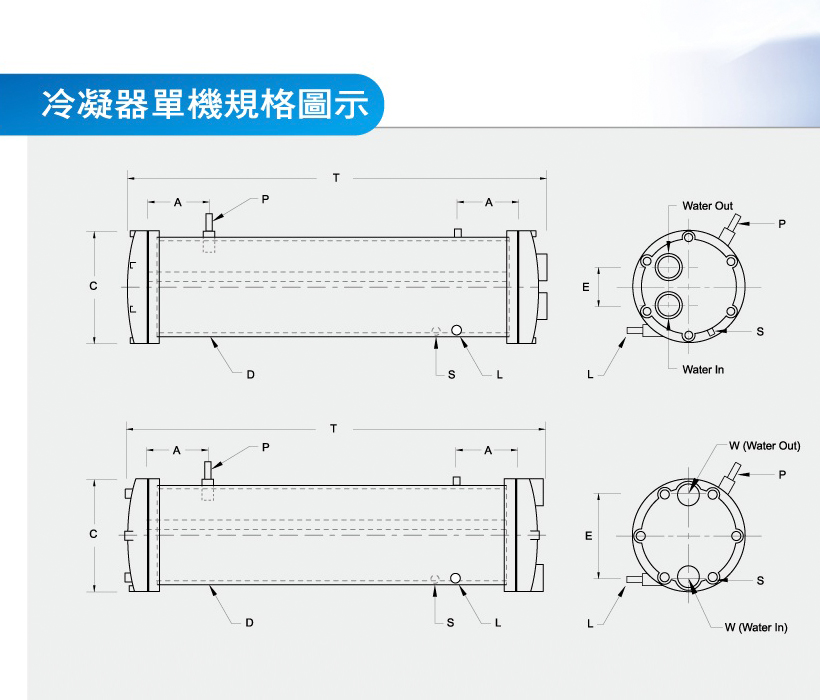 冷凝器單機規格圖示

T
A
P
A
C
D
S
L
Water Out
P
E
S
L
Water In

T
A
P
A
C
D
S
L
W (Water Out)
P
E
S
L
W (Water In)