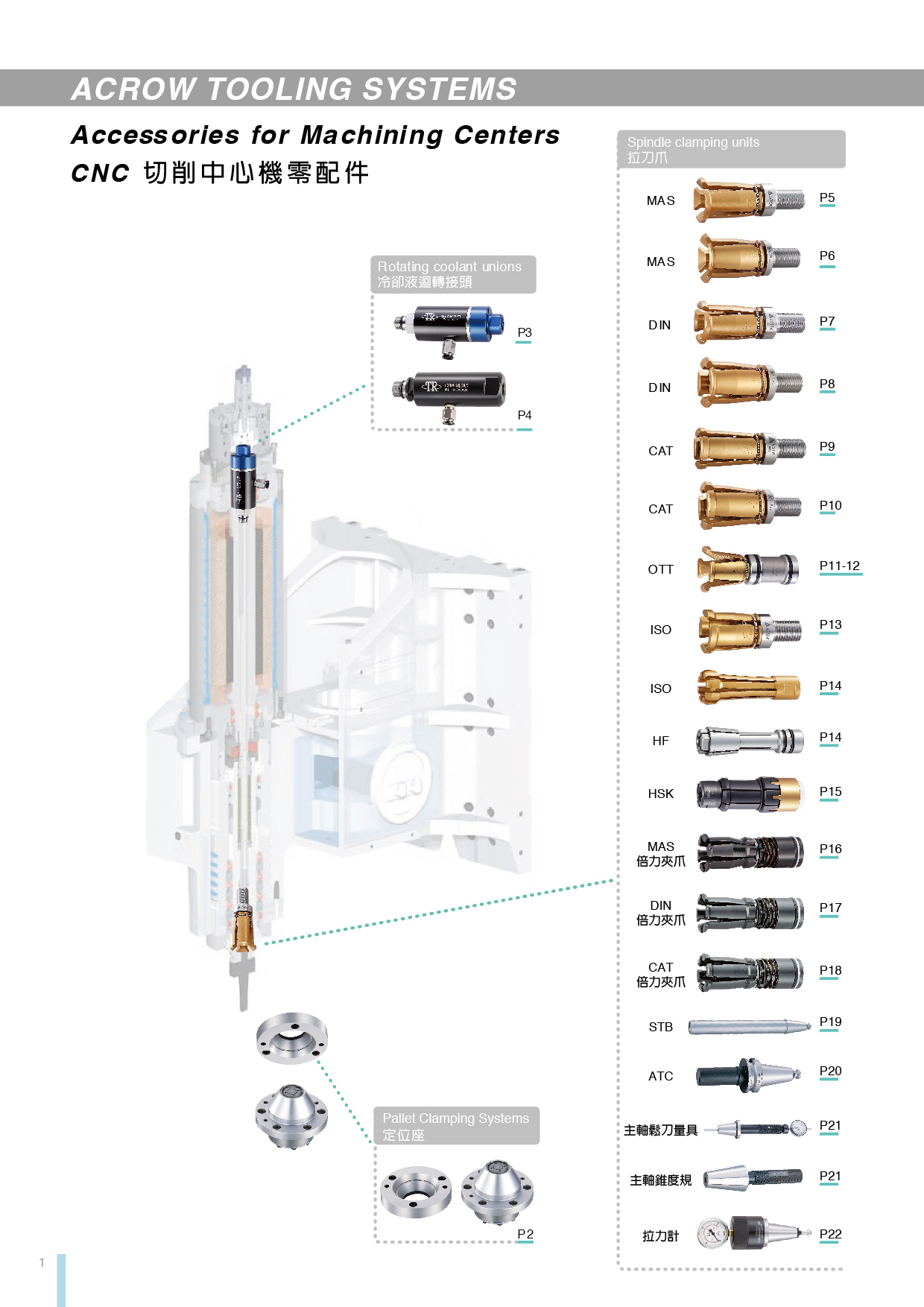 ACROW TOOLING SYSTEMS

Accessories for Machining Centers
CNC 切削中心機零配件

Rotating coolant unions
冷卻液迴轉接頭

P3

P4

Pallet Clamping Systems
定位座

P2

Spindle clamping units
拉刀爪

MAS P5

MAS P6

DIN P7

DIN P8

CAT P9

CAT P10

OTT P11-12

ISO P13

ISO P14

HF P14

HSK P15

MAS 倍力夾爪 P16

DIN 倍力夾爪 P17

CAT 倍力夾爪 P18

STB P19

ATC P20

主軸鬆刀量具 P21

主軸錐度規 P21

拉力計 P22

1