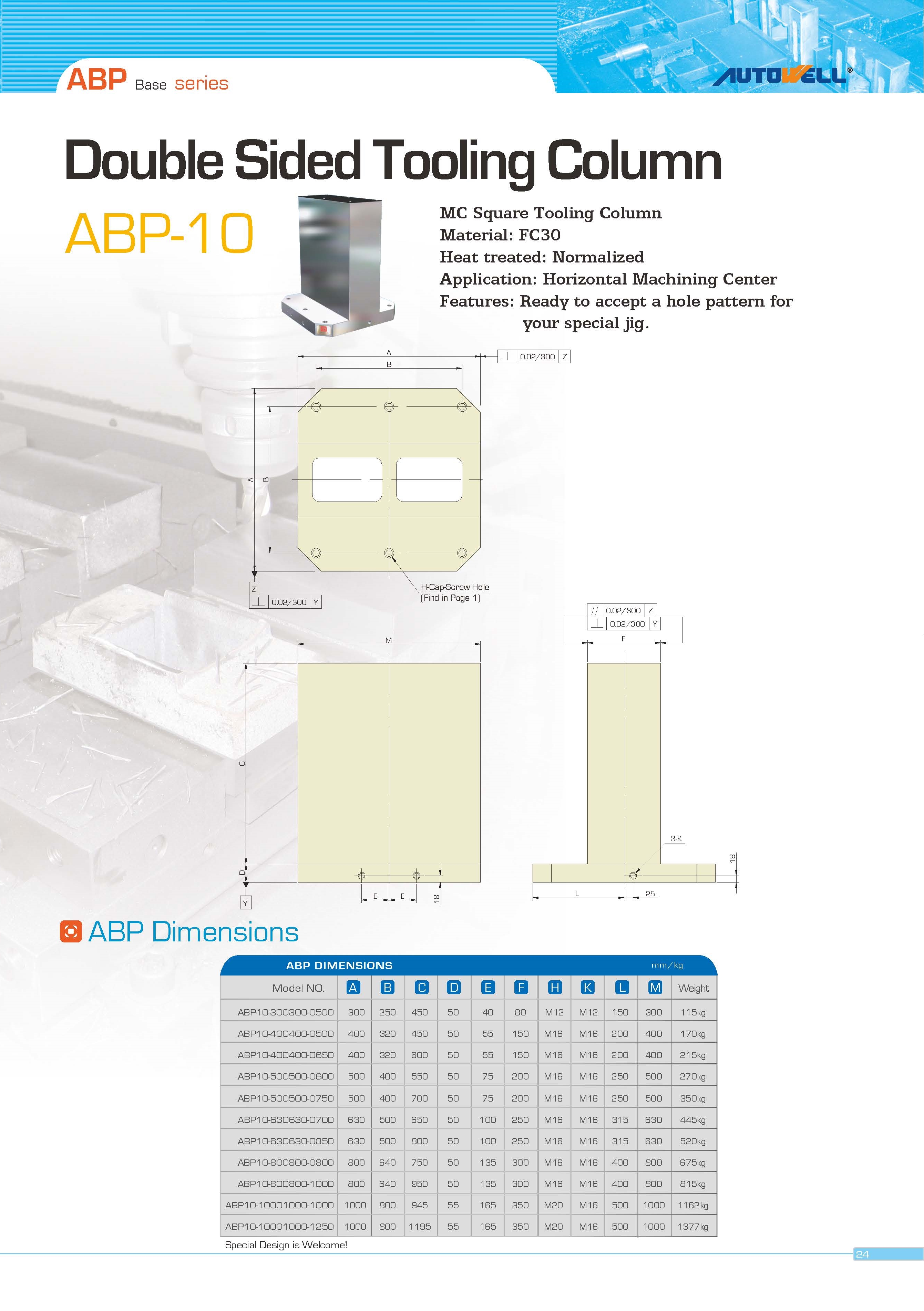 ABP Base series

AUTOWELL®

Double Sided Tooling Column

ABP-10

MC Square Tooling Column
Material: FC30
Heat treated: Normalized
Application: Horizontal Machining Center
Features: Ready to accept a hole pattern for your special jig.

A
B
⊥ 0.02/300 Z
A
B
Z
⊥ 0.02/300 Y
H-Cap-Screw Hole
(Find in Page 1)

// 0.02/300 Z
⊥ 0.02/300 Y
F
M
C
D
Y
E E
18
3-K
18
L
25

ABP Dimensions

ABP DIMENSIONS mm/kg

| Model NO. | A | B | C | D | E | F | H | K | L | M | Weight |
|---|---|---|---|---|---|---|---|---|---|---|---|
| ABP10-300300-0500 | 300 | 250 | 450 | 50 | 40 | 80 | M12 | M12 | 150 | 300 | 115kg |
| ABP10-400400-0500 | 400 | 320 | 450 | 50 | 55 | 150 | M16 | M16 | 200 | 400 | 170kg |
| ABP10-400400-0650 | 400 | 320 | 600 | 50 | 55 | 150 | M16 | M16 | 200 | 400 | 215kg |
| ABP10-500500-0600 | 500 | 400 | 550 | 50 | 75 | 200 | M16 | M16 | 250 | 500 | 270kg |
| ABP10-500500-0750 | 500 | 400 | 700 | 50 | 75 | 200 | M16 | M16 | 250 | 500 | 350kg |
| ABP10-630630-0700 | 630 | 500 | 650 | 50 | 100 | 250 | M16 | M16 | 315 | 630 | 445kg |
| ABP10-630630-0850 | 630 | 500 | 800 | 50 | 100 | 250 | M16 | M16 | 315 | 630 | 520kg |
| ABP10-800800-0800 | 800 | 640 | 750 | 50 | 135 | 300 | M16 | M16 | 400 | 800 | 675kg |
| ABP10-800800-1000 | 800 | 640 | 950 | 50 | 135 | 300 | M16 | M16 | 400 | 800 | 815kg |
| ABP10-10001000-1000 | 1000 | 800 | 945 | 55 | 165 | 350 | M20 | M16 | 500 | 1000 | 1162kg |
| ABP10-10001000-1250 | 1000 | 800 | 1195 | 55 | 165 | 350 | M20 | M16 | 500 | 1000 | 1377kg |

Special Design is Welcome!

24