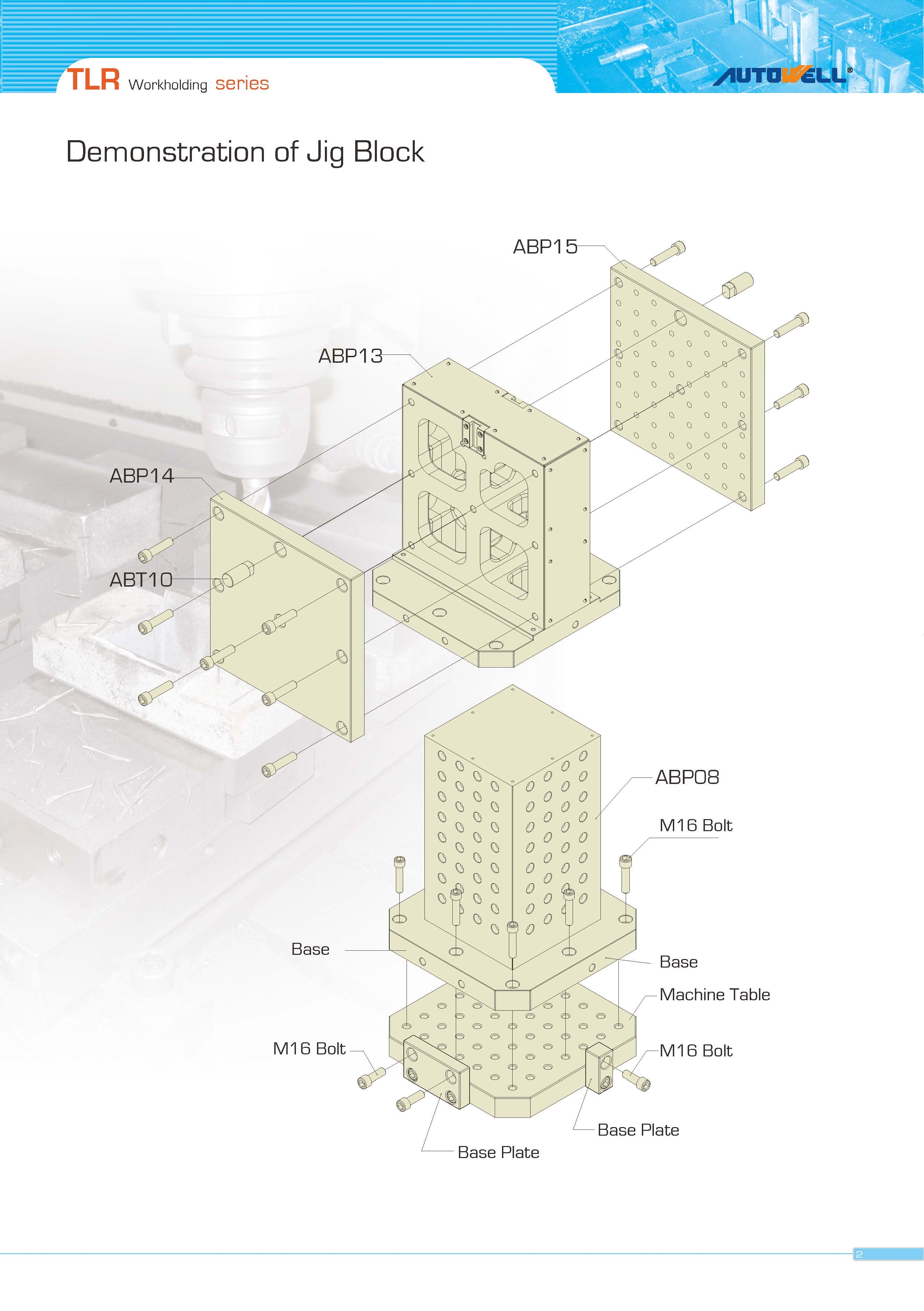 TLR Workholding series

AUTOWELL®

Demonstration of Jig Block

ABP15

ABP13

ABP14

ABT10

ABP08

M16 Bolt

Base

Base

Machine Table

M16 Bolt

M16 Bolt

Base Plate

Base Plate

2