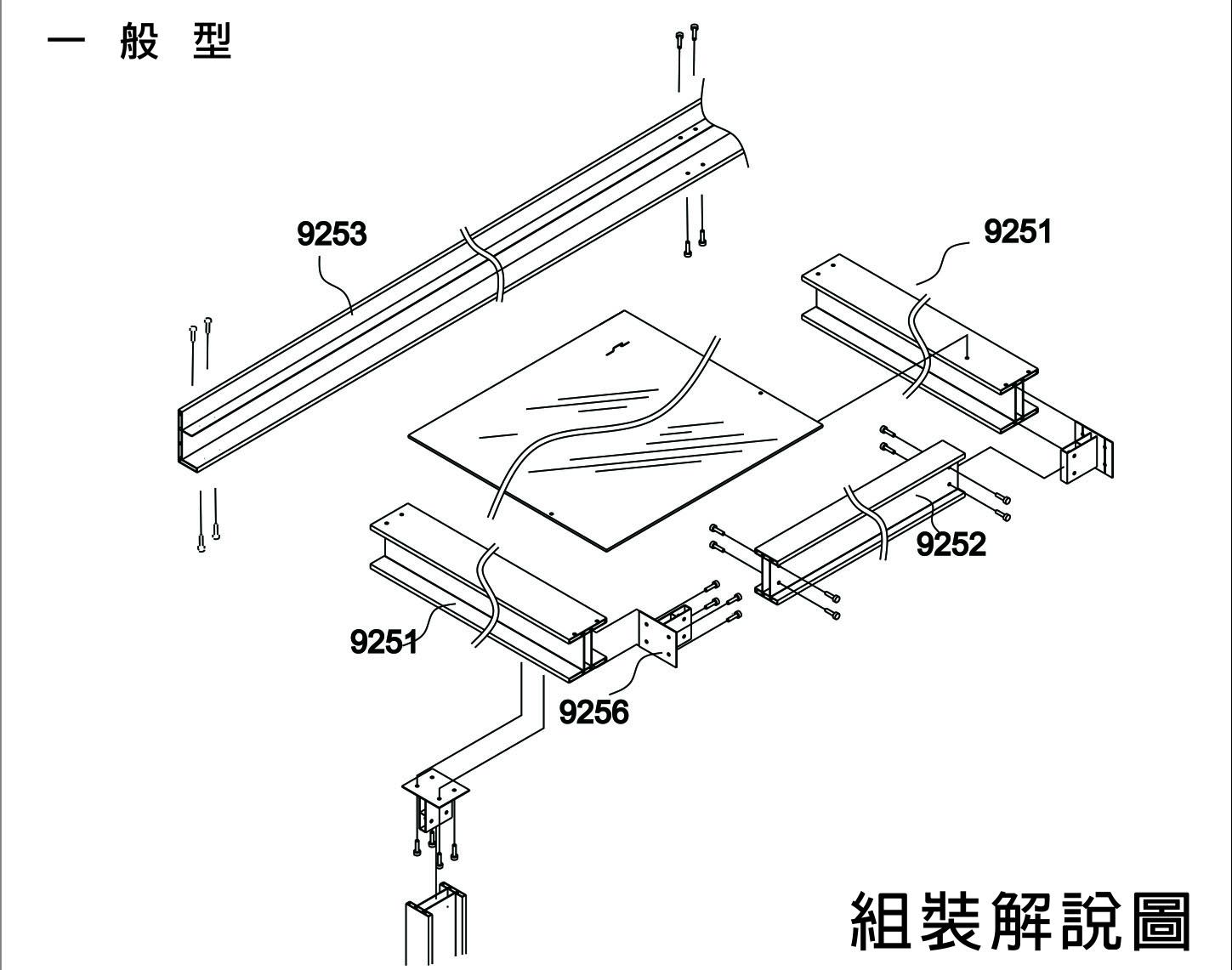 一 般 型

9253

9251

9252

9251

9256

組裝解說圖