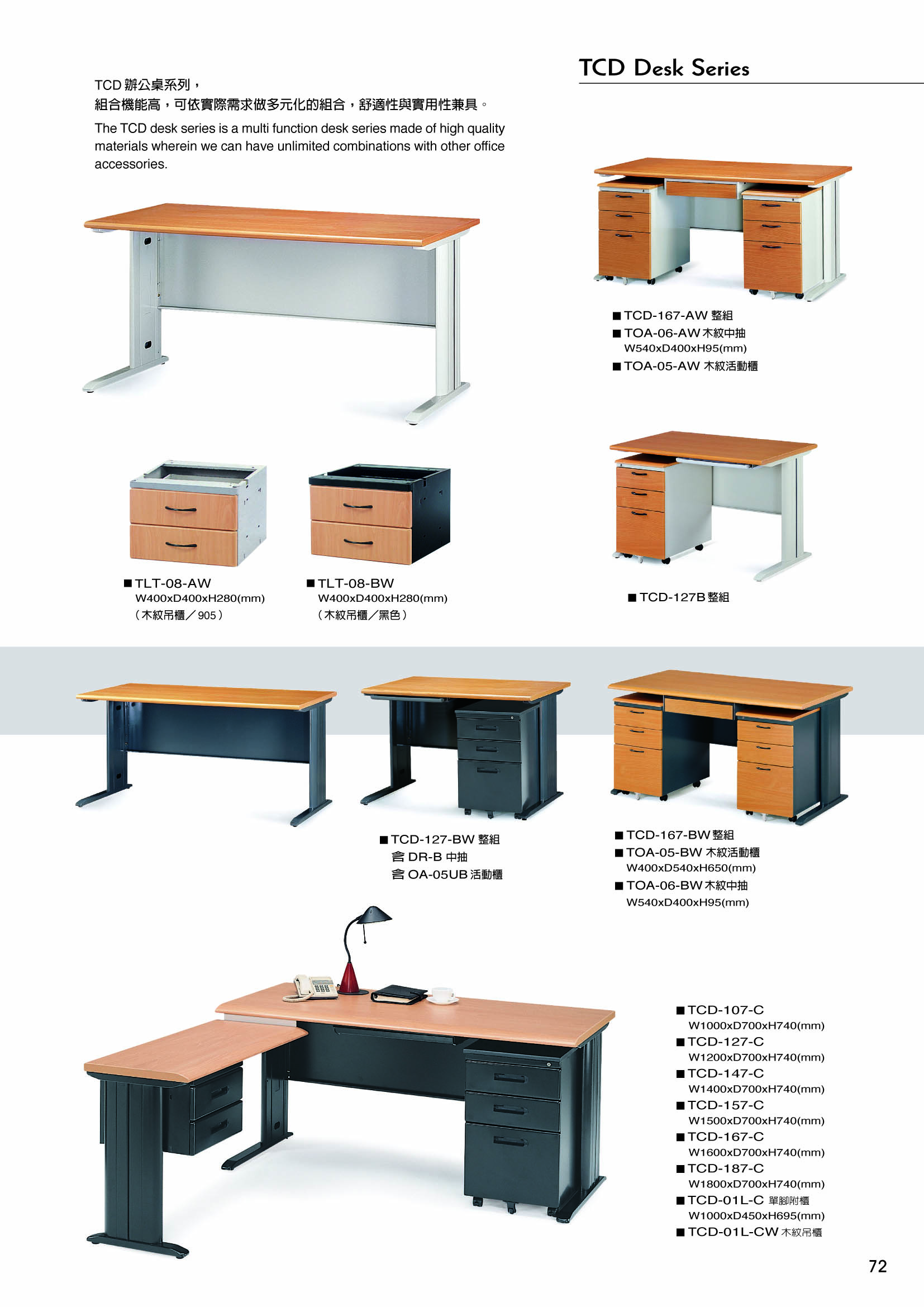 TCD Desk Series

TCD 辦公桌系列，
組合機能高，可依實際需求做多元化的組合，舒適性與實用性兼具。

The TCD desk series is a multi function desk series made of high quality materials wherein we can have unlimited combinations with other office accessories.

■ TCD-167-AW 整組
■ TOA-06-AW 木紋中抽
W540xD400xH95(mm)
■ TOA-05-AW 木紋活動櫃

■ TLT-08-AW
W400xD400xH280(mm)
（木紋吊櫃／905）

■ TLT-08-BW
W400xD400xH280(mm)
（木紋吊櫃／黑色）

■ TCD-127B 整組

■ TCD-127-BW 整組
含 DR-B 中抽
含 OA-05UB 活動櫃

■ TCD-167-BW 整組
■ TOA-05-BW 木紋活動櫃
W400xD540xH650(mm)
■ TOA-06-BW 木紋中抽
W540xD400xH95(mm)

■ TCD-107-C
W1000xD700xH740(mm)
■ TCD-127-C
W1200xD700xH740(mm)
■ TCD-147-C
W1400xD700xH740(mm)
■ TCD-157-C
W1500xD700xH740(mm)
■ TCD-167-C
W1600xD700xH740(mm)
■ TCD-187-C
W1800xD700xH740(mm)
■ TCD-01L-C 單腳附櫃
W1000xD450xH695(mm)
■ TCD-01L-CW 木紋吊櫃

72