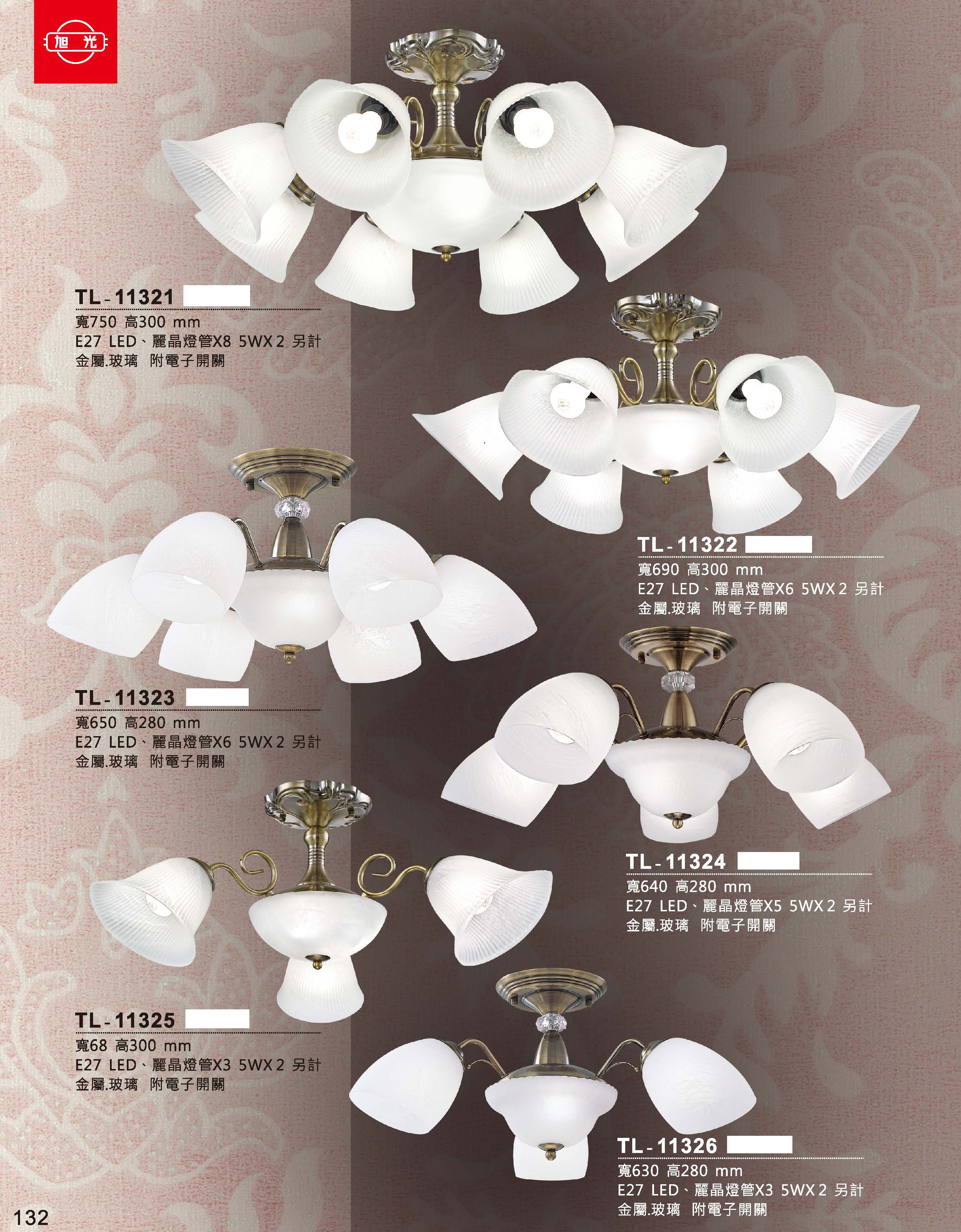 旭光

TL-11321
寬750 高300 mm
E27 LED、麗晶燈管X8 5WX2 另計
金屬.玻璃 附電子開關

TL-11322
寬690 高300 mm
E27 LED、麗晶燈管X6 5WX2 另計
金屬.玻璃 附電子開關

TL-11323
寬650 高280 mm
E27 LED、麗晶燈管X6 5WX2 另計
金屬.玻璃 附電子開關

TL-11324
寬640 高280 mm
E27 LED、麗晶燈管X5 5WX2 另計
金屬.玻璃 附電子開關

TL-11325
寬68 高300 mm
E27 LED、麗晶燈管X3 5WX2 另計
金屬.玻璃 附電子開關

TL-11326
寬630 高280 mm
E27 LED、麗晶燈管X3 5WX2 另計
金屬.玻璃 附電子開關

132