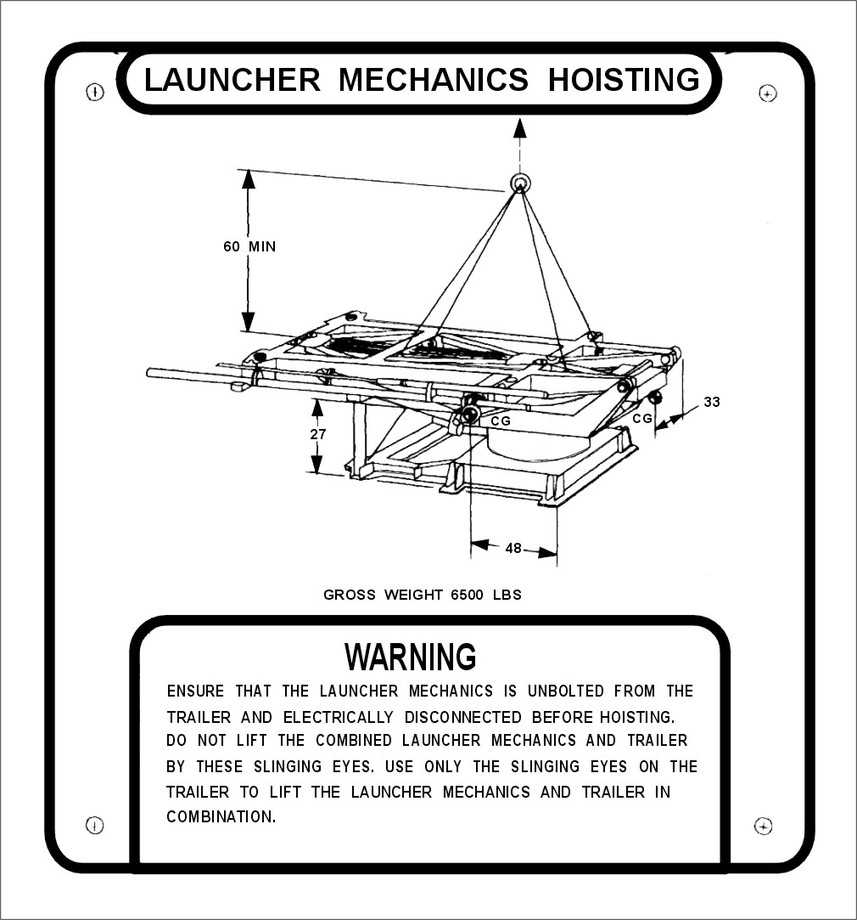 LAUNCHER MECHANICS HOISTING

60 MIN

27

CG

CG

33

48

GROSS WEIGHT 6500 LBS

WARNING

ENSURE THAT THE LAUNCHER MECHANICS IS UNBOLTED FROM THE TRAILER AND ELECTRICALLY DISCONNECTED BEFORE HOISTING. DO NOT LIFT THE COMBINED LAUNCHER MECHANICS AND TRAILER BY THESE SLINGING EYES. USE ONLY THE SLINGING EYES ON THE TRAILER TO LIFT THE LAUNCHER MECHANICS AND TRAILER IN COMBINATION.