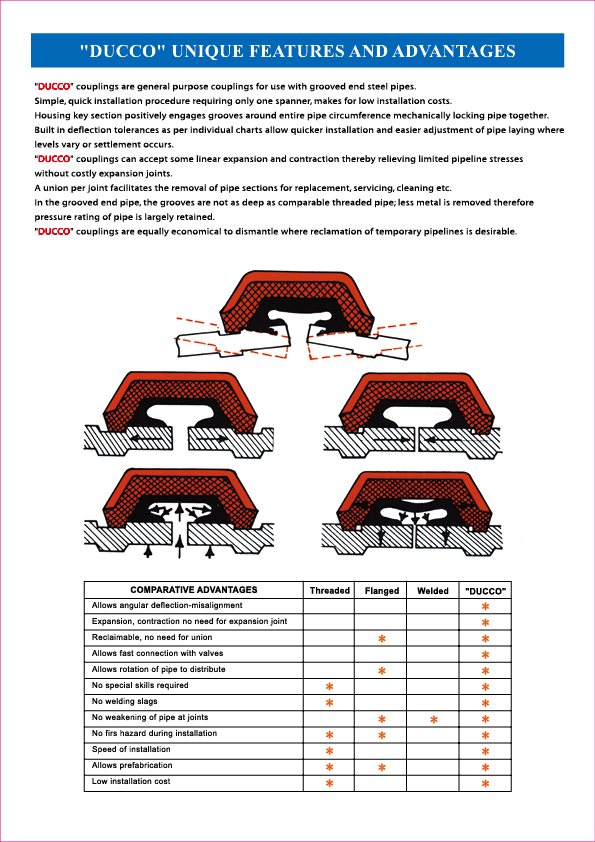 "DUCCO" UNIQUE FEATURES AND ADVANTAGES

"DUCCO" couplings are general purpose couplings for use with grooved end steel pipes.
Simple, quick installation procedure requiring only one spanner, makes for low installation costs.
Housing key section positively engages grooves around entire pipe circumference mechanically locking pipe together.
Built in deflection tolerances as per individual charts allow quicker installation and easier adjustment of pipe laying where levels vary or settlement occurs.
"DUCCO" couplings can accept some linear expansion and contraction thereby relieving limited pipeline stresses without costly expansion joints.
A union per joint facilitates the removal of pipe sections for replacement, servicing, cleaning etc.
In the grooved end pipe, the grooves are not as deep as comparable threaded pipe; less metal is removed therefore pressure rating of pipe is largely retained.
"DUCCO" couplings are equally economical to dismantle where reclamation of temporary pipelines is desirable.

| COMPARATIVE ADVANTAGES | Threaded | Flanged | Welded | "DUCCO" |
|---|---|---|---|---|
| Allows angular deflection-misalignment | | | | * |
| Expansion, contraction no need for expansion joint | | | | * |
| Reclaimable, no need for union | | * | | * |
| Allows fast connection with valves | | | | * |
| Allows rotation of pipe to distribute | | * | | * |
| No special skills required | * | | | * |
| No welding slags | * | | | * |
| No weakening of pipe at joints | | * | * | * |
| No firs hazard during installation | * | * | | * |
| Speed of installation | * | | | * |
| Allows prefabrication | * | * | | * |
| Low installation cost | * | | | * |