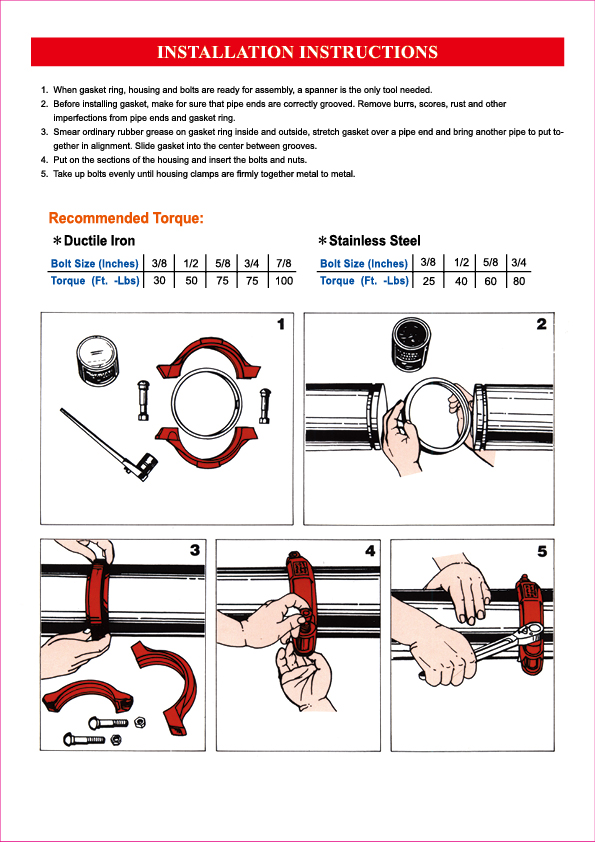 INSTALLATION INSTRUCTIONS

1. When gasket ring, housing and bolts are ready for assembly, a spanner is the only tool needed.
2. Before installing gasket, make for sure that pipe ends are correctly grooved. Remove burrs, scores, rust and other imperfections from pipe ends and gasket ring.
3. Smear ordinary rubber grease on gasket ring inside and outside, stretch gasket over a pipe end and bring another pipe to put together in alignment. Slide gasket into the center between grooves.
4. Put on the sections of the housing and insert the bolts and nuts.
5. Take up bolts evenly until housing clamps are firmly together metal to metal.

Recommended Torque:

*Ductile Iron

| Bolt Size (Inches) | 3/8 | 1/2 | 5/8 | 3/4 | 7/8 |
|---|---|---|---|---|---|
| Torque (Ft. -Lbs) | 30 | 50 | 75 | 75 | 100 |

*Stainless Steel

| Bolt Size (Inches) | 3/8 | 1/2 | 5/8 | 3/4 |
|---|---|---|---|---|
| Torque (Ft. -Lbs) | 25 | 40 | 60 | 80 |

1

2

3

4

5