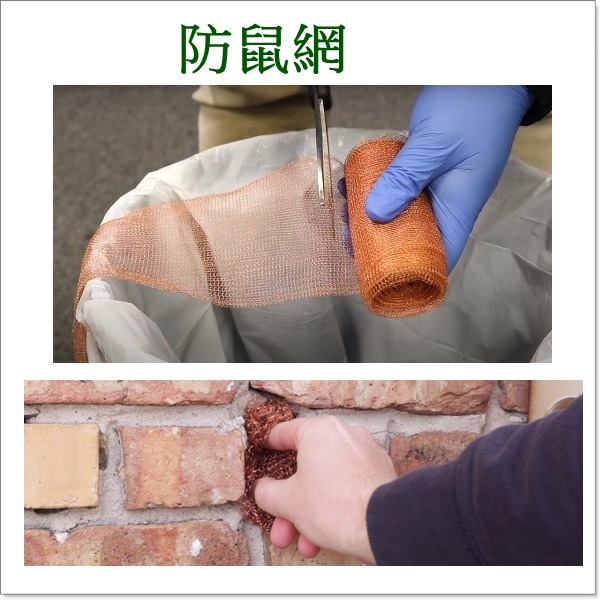 防鼠網