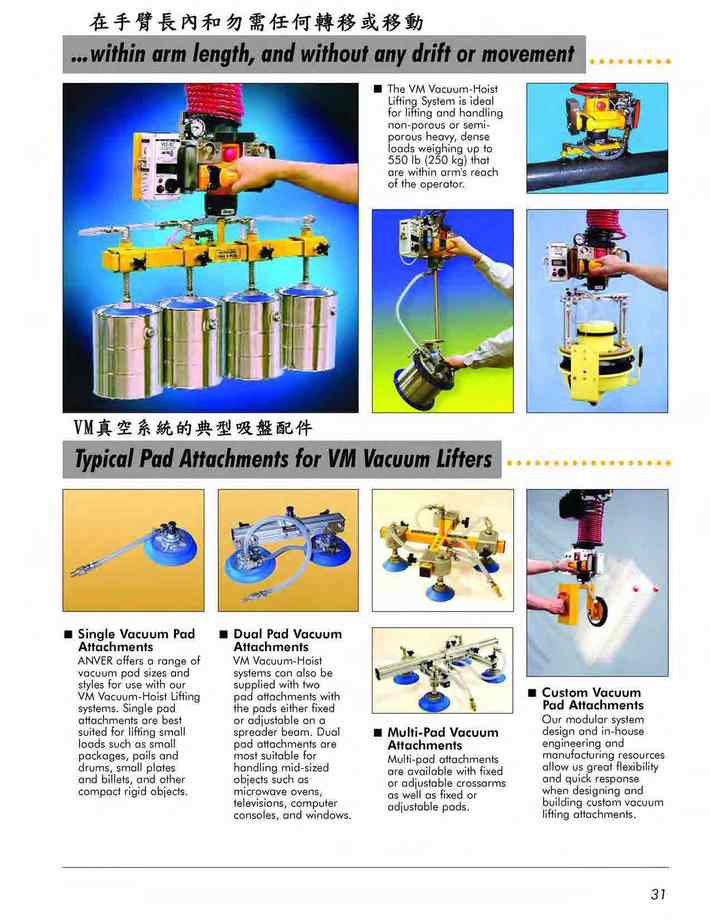 在手臂長內和勿需任何轉移或移動

...within arm length, and without any drift or movement

■ The VM Vacuum-Hoist Lifting System is ideal for lifting and handling non-porous or semi-porous heavy, dense loads weighing up to 550 lb (250 kg) that are within arm's reach of the operator.

VM真空系統的典型吸盤配件

Typical Pad Attachments for VM Vacuum Lifters

■ Single Vacuum Pad Attachments
ANVER offers a range of vacuum pad sizes and styles for use with our VM Vacuum-Hoist Lifting systems. Single pad attachments are best suited for lifting small loads such as small packages, pails and drums, small plates and billets, and other compact rigid objects.

■ Dual Pad Vacuum Attachments
VM Vacuum-Hoist systems can also be supplied with two pad attachments with the pads either fixed or adjustable on a spreader beam. Dual pad attachments are most suitable for handling mid-sized objects such as microwave ovens, televisions, computer consoles, and windows.

■ Multi-Pad Vacuum Attachments
Multi-pad attachments are available with fixed or adjustable crossarms as well as fixed or adjustable pads.

■ Custom Vacuum Pad Attachments
Our modular system design and in-house engineering and manufacturing resources allow us great flexibility and quick response when designing and building custom vacuum lifting attachments.

31