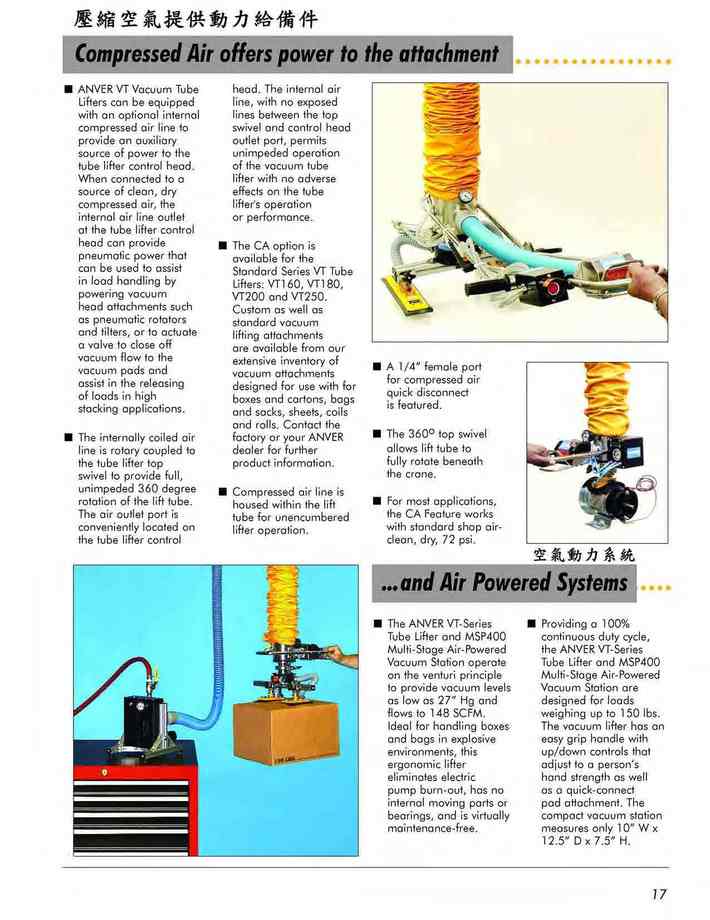 壓縮空氣提供動力給備件

Compressed Air offers power to the attachment

■ ANVER VT Vacuum Tube Lifters can be equipped with an optional internal compressed air line to provide an auxiliary source of power to the tube lifter control head. When connected to a source of clean, dry compressed air, the internal air line outlet at the tube lifter control head can provide pneumatic power that can be used to assist in load handling by powering vacuum head attachments such as pneumatic rotators and tilters, or to actuate a valve to close off vacuum flow to the vacuum pads and assist in the releasing of loads in high stacking applications.

■ The internally coiled air line is rotary coupled to the tube lifter top swivel to provide full, unimpeded 360 degree rotation of the lift tube. The air outlet port is conveniently located on the tube lifter control head. The internal air line, with no exposed lines between the top swivel and control head outlet port, permits unimpeded operation of the vacuum tube lifter with no adverse effects on the tube lifter's operation or performance.

■ The CA option is available for the Standard Series VT Tube Lifters: VT160, VT180, VT200 and VT250. Custom as well as standard vacuum lifting attachments are available from our extensive inventory of vacuum attachments designed for use with for boxes and cartons, bags and sacks, sheets, coils and rolls. Contact the factory or your ANVER dealer for further product information.

■ Compressed air line is housed within the lift tube for unencumbered lifter operation.

■ A 1/4" female port for compressed air quick disconnect is featured.

■ The 360° top swivel allows lift tube to fully rotate beneath the crane.

■ For most applications, the CA Feature works with standard shop air-clean, dry, 72 psi.

空氣動力系統

...and Air Powered Systems

■ The ANVER VT-Series Tube Lifter and MSP400 Multi-Stage Air-Powered Vacuum Station operate on the venturi principle to provide vacuum levels as low as 27" Hg and flows to 148 SCFM. Ideal for handling boxes and bags in explosive environments, this ergonomic lifter eliminates electric pump burn-out, has no internal moving parts or bearings, and is virtually maintenance-free.

■ Providing a 100% continuous duty cycle, the ANVER VT-Series Tube Lifter and MSP400 Multi-Stage Air-Powered Vacuum Station are designed for loads weighing up to 150 lbs. The vacuum lifter has an easy grip handle with up/down controls that adjust to a person's hand strength as well as a quick-connect pad attachment. The compact vacuum station measures only 10" W x 12.5" D x 7.5" H.

17