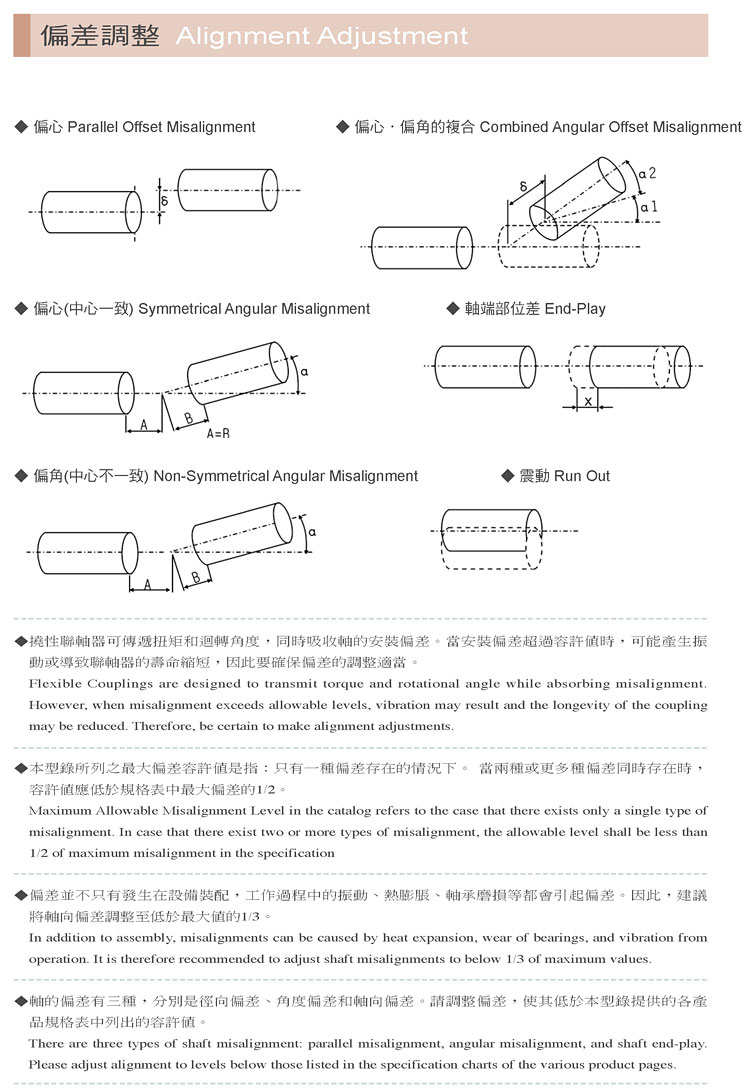 偏差調整 Alignment Adjustment

◆ 偏心 Parallel Offset Misalignment

δ

◆ 偏心・偏角的複合 Combined Angular Offset Misalignment

δ

α2

α1

◆ 偏心(中心一致) Symmetrical Angular Misalignment

α

A

B

A=B

◆ 軸端部位差 End-Play

X

◆ 偏角(中心不一致) Non-Symmetrical Angular Misalignment

α

A

B

◆ 震動 Run Out

◆撓性聯軸器可傳遞扭矩和迴轉角度，同時吸收軸的安裝偏差。當安裝偏差超過容許值時，可能產生振動或導致聯軸器的壽命縮短，因此要確保偏差的調整適當。

Flexible Couplings are designed to transmit torque and rotational angle while absorbing misalignment. However, when misalignment exceeds allowable levels, vibration may result and the longevity of the coupling may be reduced. Therefore, be certain to make alignment adjustments.

◆本型錄所列之最大偏差容許值是指：只有一種偏差存在的情況下。 當兩種或更多種偏差同時存在時，容許值應低於規格表中最大偏差的1/2。

Maximum Allowable Misalignment Level in the catalog refers to the case that there exists only a single type of misalignment. In case that there exist two or more types of misalignment, the allowable level shall be less than 1/2 of maximum misalignment in the specification

◆偏差並不只有發生在設備裝配，工作過程中的振動、熱膨脹、軸承磨損等都會引起偏差。因此，建議將軸向偏差調整至低於最大值的1/3。

In addition to assembly, misalignments can be caused by heat expansion, wear of bearings, and vibration from operation. It is therefore recommended to adjust shaft misalignments to below 1/3 of maximum values.

◆軸的偏差有三種，分別是徑向偏差、角度偏差和軸向偏差。請調整偏差，使其低於本型錄提供的各產品規格表中列出的容許值。

There are three types of shaft misalignment: parallel misalignment, angular misalignment, and shaft end-play. Please adjust alignment to levels below those listed in the specification charts of the various product pages.