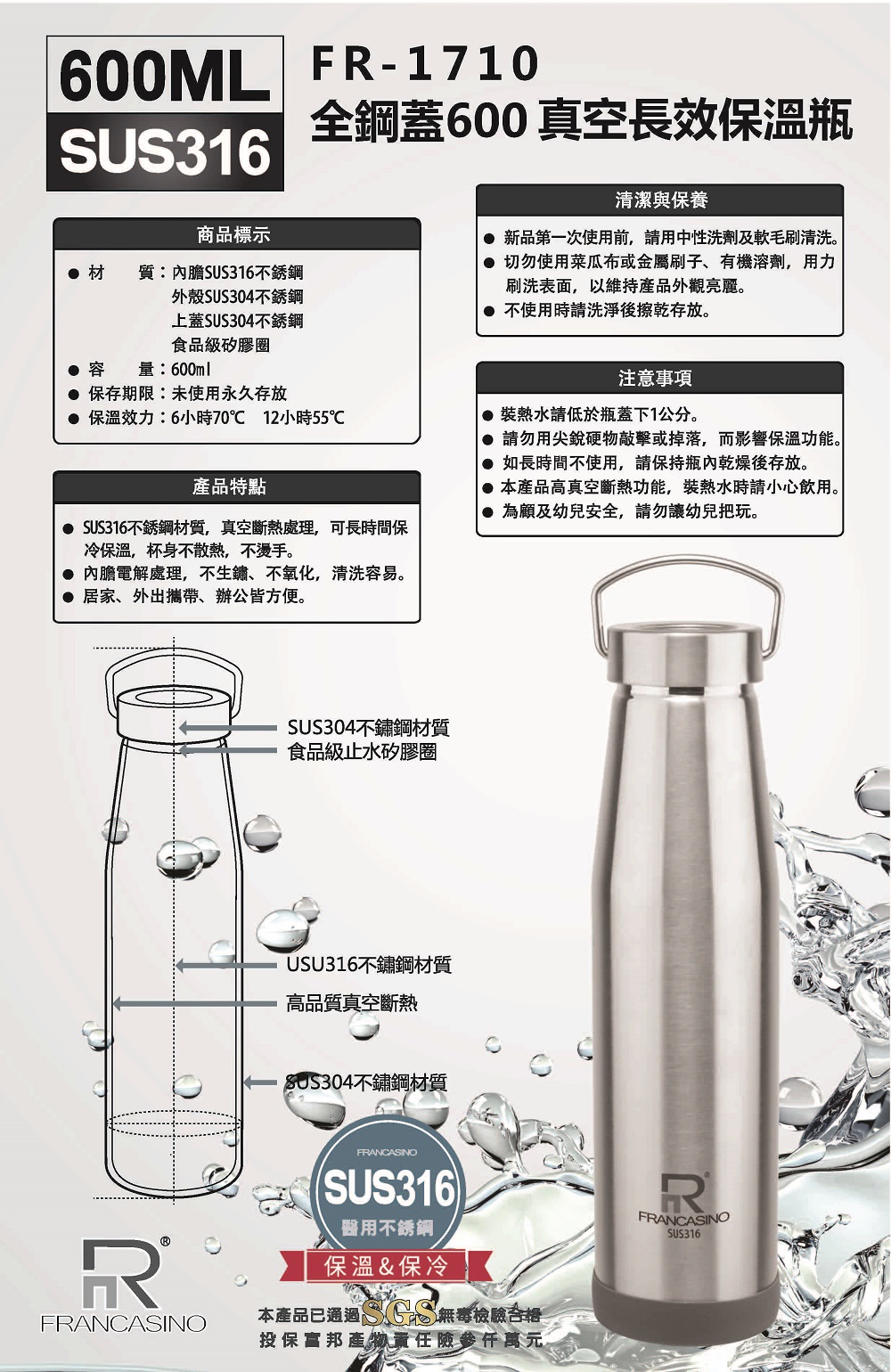 600ML
SUS316

FR-1710
全鋼蓋600 真空長效保溫瓶

商品標示

● 材 質：內膽SUS316不銹鋼
外殼SUS304不銹鋼
上蓋SUS304不銹鋼
食品級矽膠圈
● 容 量：600ml
● 保存期限：未使用永久存放
● 保溫效力：6小時70℃ 12小時55℃

產品特點

● SUS316不銹鋼材質，真空斷熱處理，可長時間保冷保溫，杯身不散熱，不燙手。
● 內膽電解處理，不生鏽、不氧化，清洗容易。
● 居家、外出攜帶、辦公皆方便。

清潔與保養

● 新品第一次使用前，請用中性洗劑及軟毛刷清洗。
● 切勿使用菜瓜布或金屬刷子、有機溶劑，用力刷洗表面，以維持產品外觀亮麗。
● 不使用時請洗淨後擦乾存放。

注意事項

● 裝熱水請低於瓶蓋下1公分。
● 請勿用尖銳硬物敲擊或掉落，而影響保溫功能。
● 如長時間不使用，請保持瓶內乾燥後存放。
● 本產品高真空斷熱功能，裝熱水時請小心飲用。
● 為顧及幼兒安全，請勿讓幼兒把玩。

SUS304不鏽鋼材質
食品級止水矽膠圈

USU316不鏽鋼材質
高品質真空斷熱

SUS304不鏽鋼材質

FRANCASINO
SUS316
醫用不銹鋼
保溫&保冷

FRANCASINO
SUS316

FRANCASINO

本產品已通過SGS無毒檢驗合格
投保富邦產物責任險參仟萬元