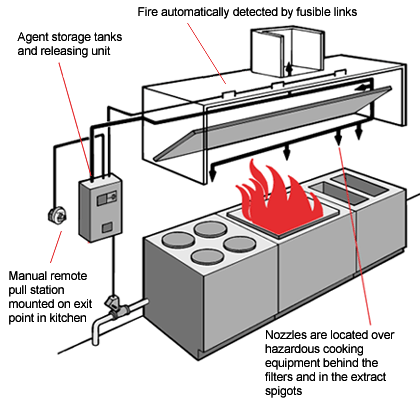 Fire automatically detected by fusible links

Agent storage tanks and releasing unit

Manual remote pull station mounted on exit point in kitchen

Nozzles are located over hazardous cooking equipment behind the filters and in the extract spigots