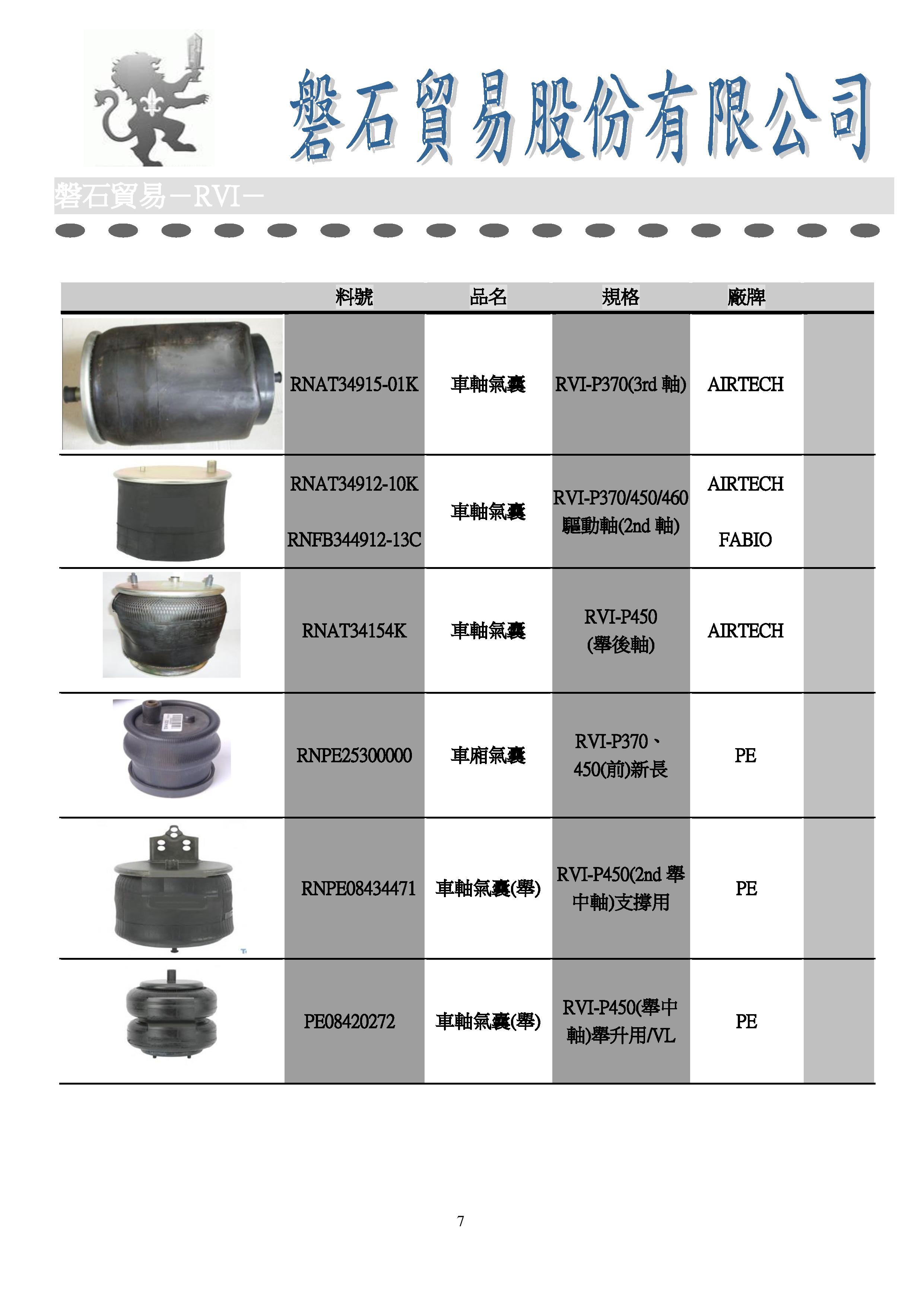 磐石貿易股份有限公司

磐石貿易－RVI－

| | 料號 | 品名 | 規格 | 廠牌 | |
|---|---|---|---|---|---|
| | RNAT34915-01K | 車軸氣囊 | RVI-P370(3rd 軸) | AIRTECH | |
| | RNAT34912-10K RNFB344912-13C | 車軸氣囊 | RVI-P370/450/460 驅動軸(2nd 軸) | AIRTECH FABIO | |
| | RNAT34154K | 車軸氣囊 | RVI-P450 (舉後軸) | AIRTECH | |
| | RNPE25300000 | 車廂氣囊 | RVI-P370、450(前)新長 | PE | |
| | RNPE08434471 | 車軸氣囊(舉) | RVI-P450(2nd 舉中軸)支撐用 | PE | |
| | PE08420272 | 車軸氣囊(舉) | RVI-P450(舉中軸)舉升用/VL | PE | |

7