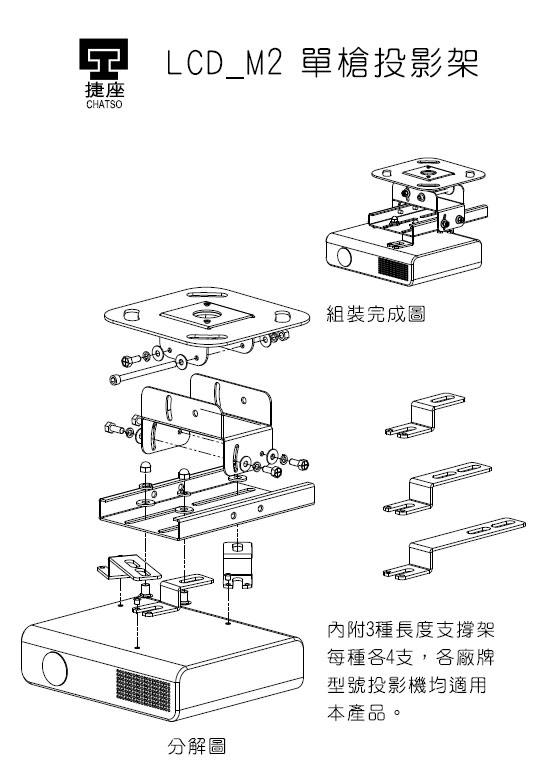 捷座
CHATSO

LCD_M2 單槍投影架

組裝完成圖

內附3種長度支撐架每種各4支，各廠牌型號投影機均適用本產品。

分解圖